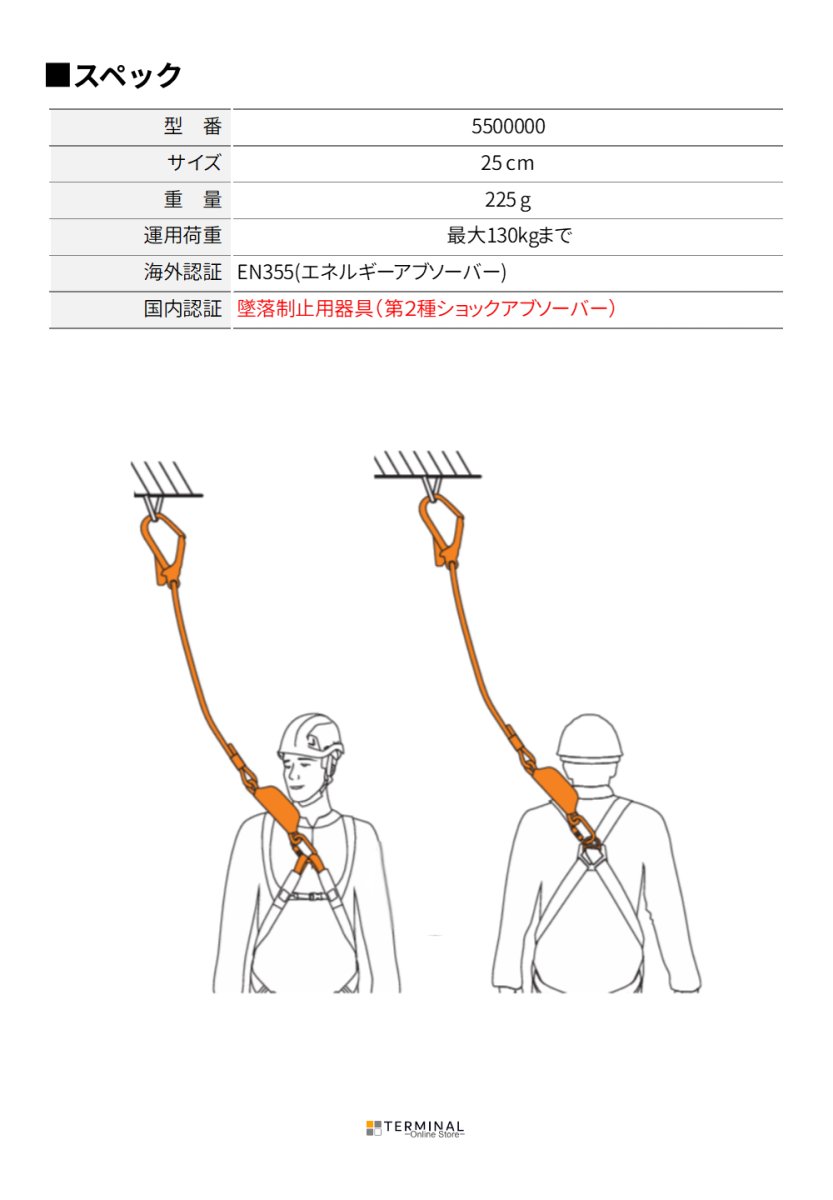 ■スペック

| 型　番 | 5500000 |
|---|---|
| サイズ | 25 cm |
| 重　量 | 225 g |
| 運用荷重 | 最大130kgまで |
| 海外認証 | EN355(エネルギーアブソーバー) |
| 国内認証 | 墜落制止用器具（第2種ショックアブソーバー） |

TERMINAL
~Online Store~