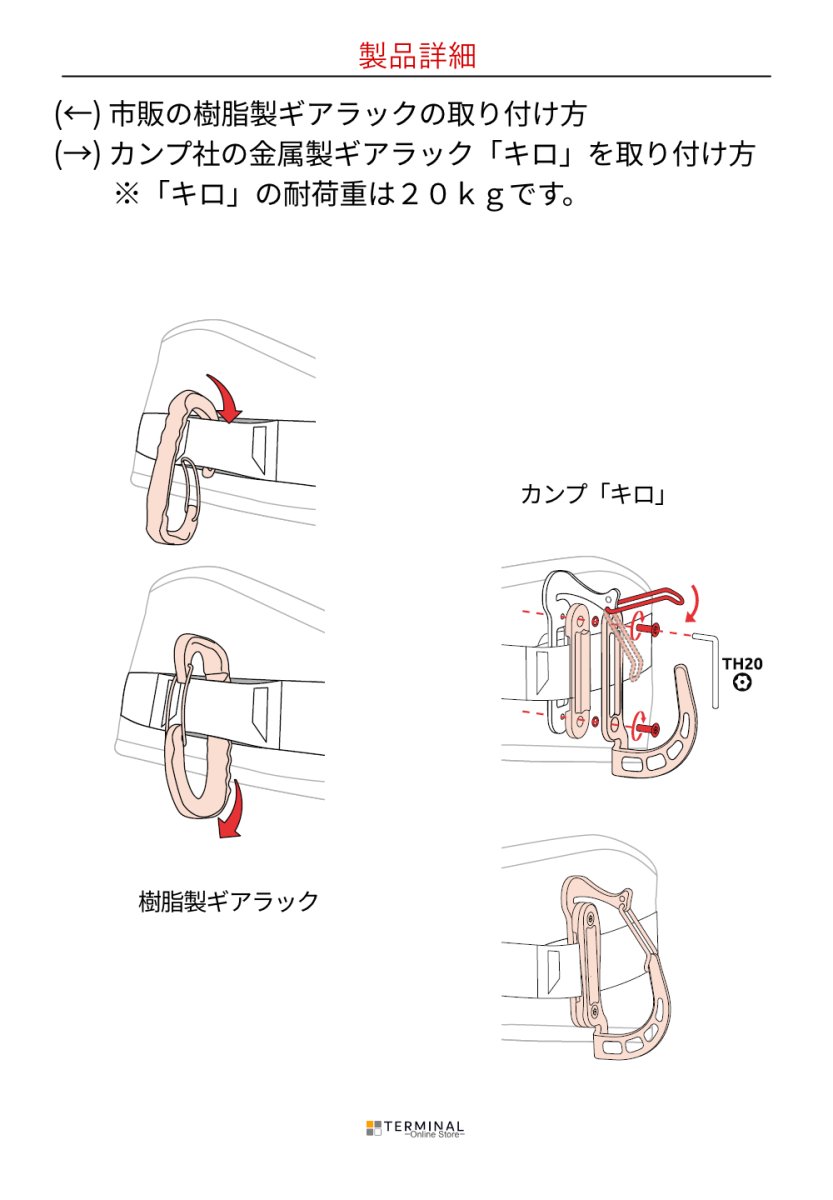 製品詳細

(←) 市販の樹脂製ギアラックの取り付け方
(→) カンプ社の金属製ギアラック「キロ」を取り付け方
※「キロ」の耐荷重は２０ｋｇです。

カンプ「キロ」

TH20

樹脂製ギアラック

TERMINAL
~Online Store~