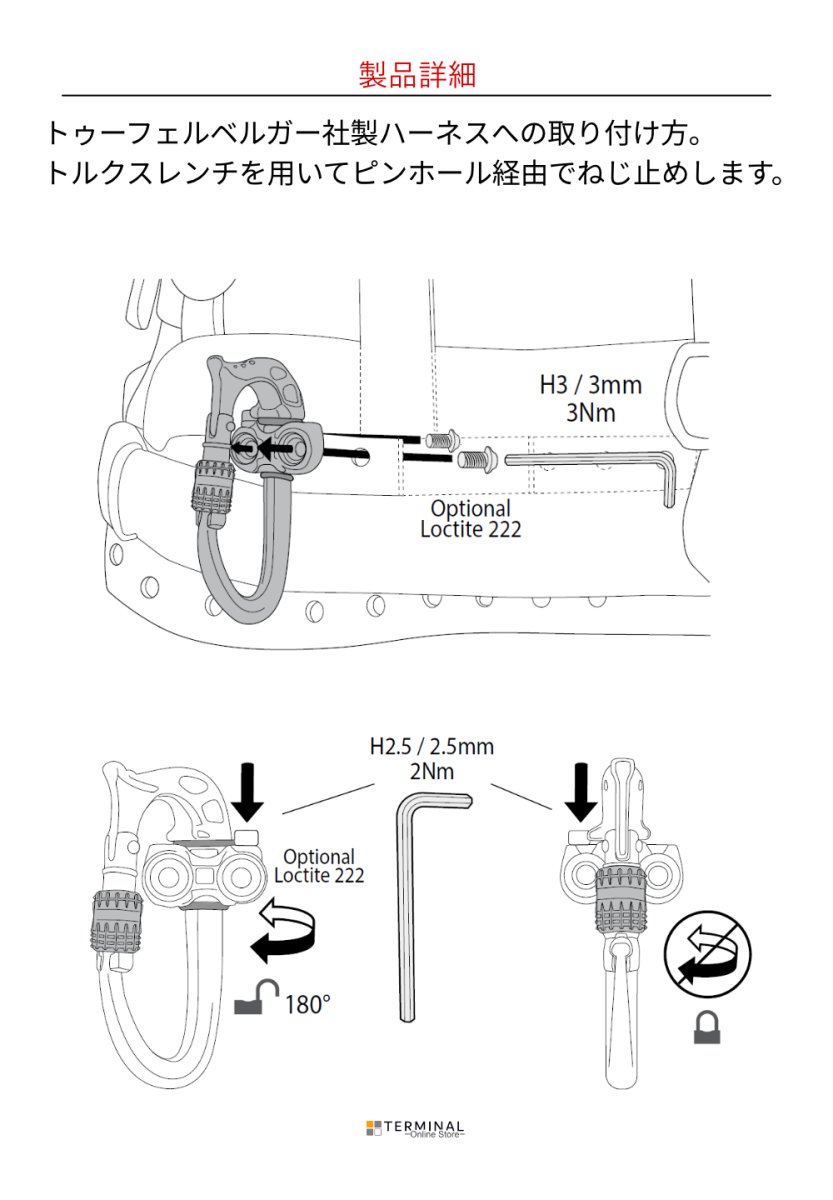 製品詳細

トゥーフェルベルガー社製ハーネスへの取り付け方。
トルクスレンチを用いてピンホール経由でねじ止めします。

H3 / 3mm
3Nm

Optional
Loctite 222

H2.5 / 2.5mm
2Nm

Optional
Loctite 222

180°

TERMINAL
~Online Store~