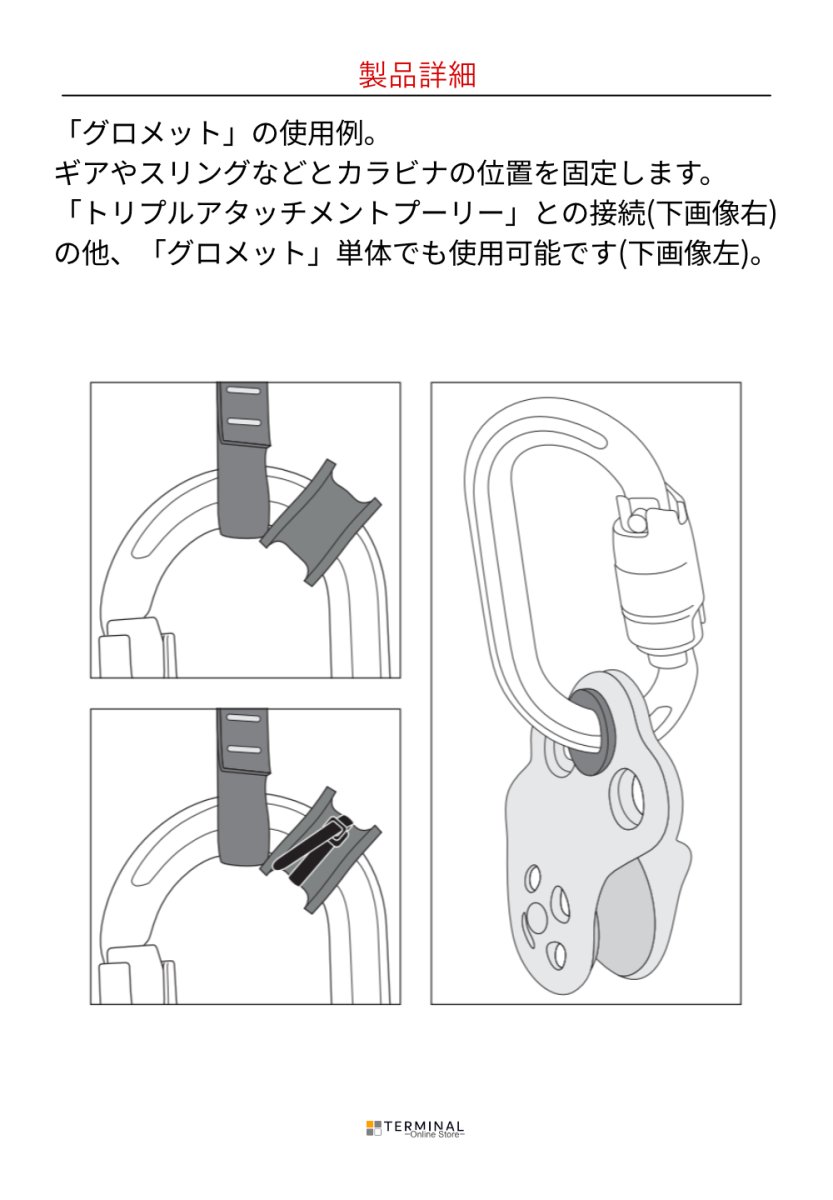 製品詳細

「グロメット」の使用例。
ギアやスリングなどとカラビナの位置を固定します。
「トリプルアタッチメントプーリー」との接続(下画像右)の他、「グロメット」単体でも使用可能です(下画像左)。

TERMINAL
~Online Store~