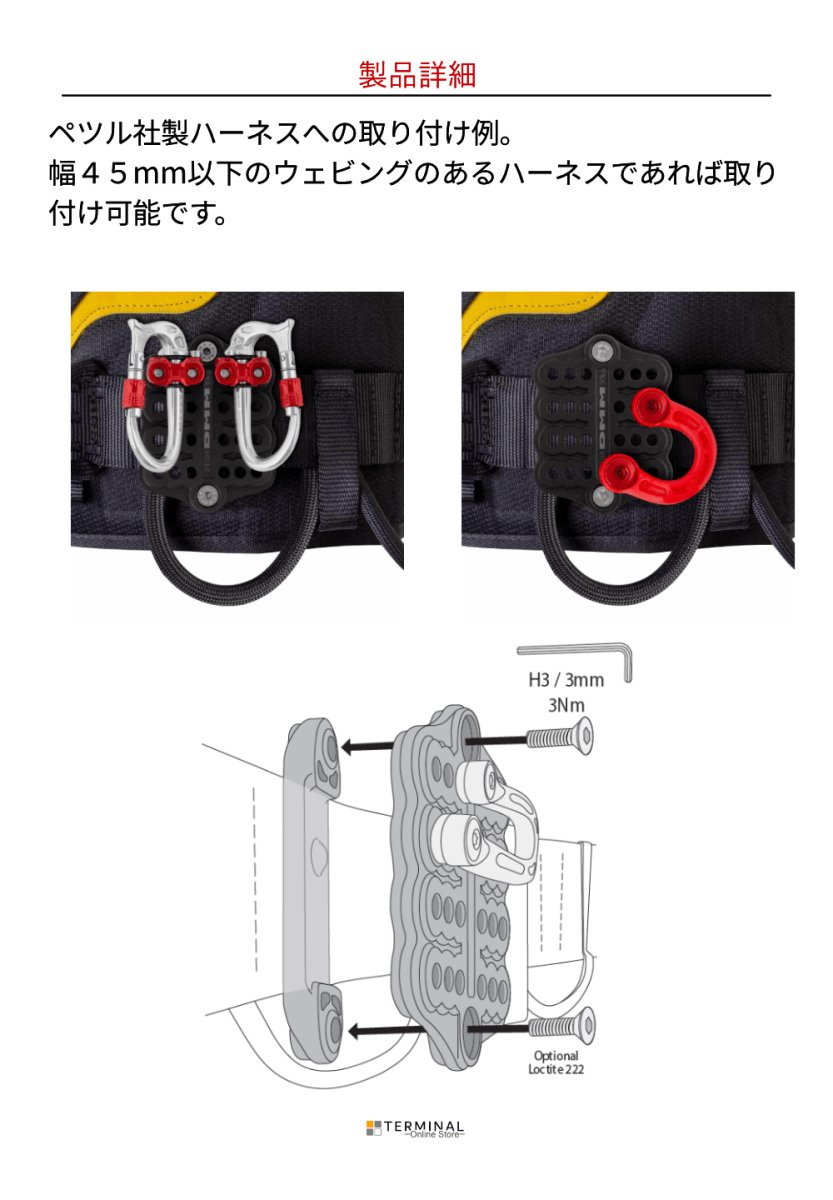 製品詳細

ペツル社製ハーネスへの取り付け例。
幅４５mm以下のウェビングのあるハーネスであれば取り付け可能です。

H3 / 3mm
3Nm

Optional
Loctite 222

TERMINAL
~Online Store~