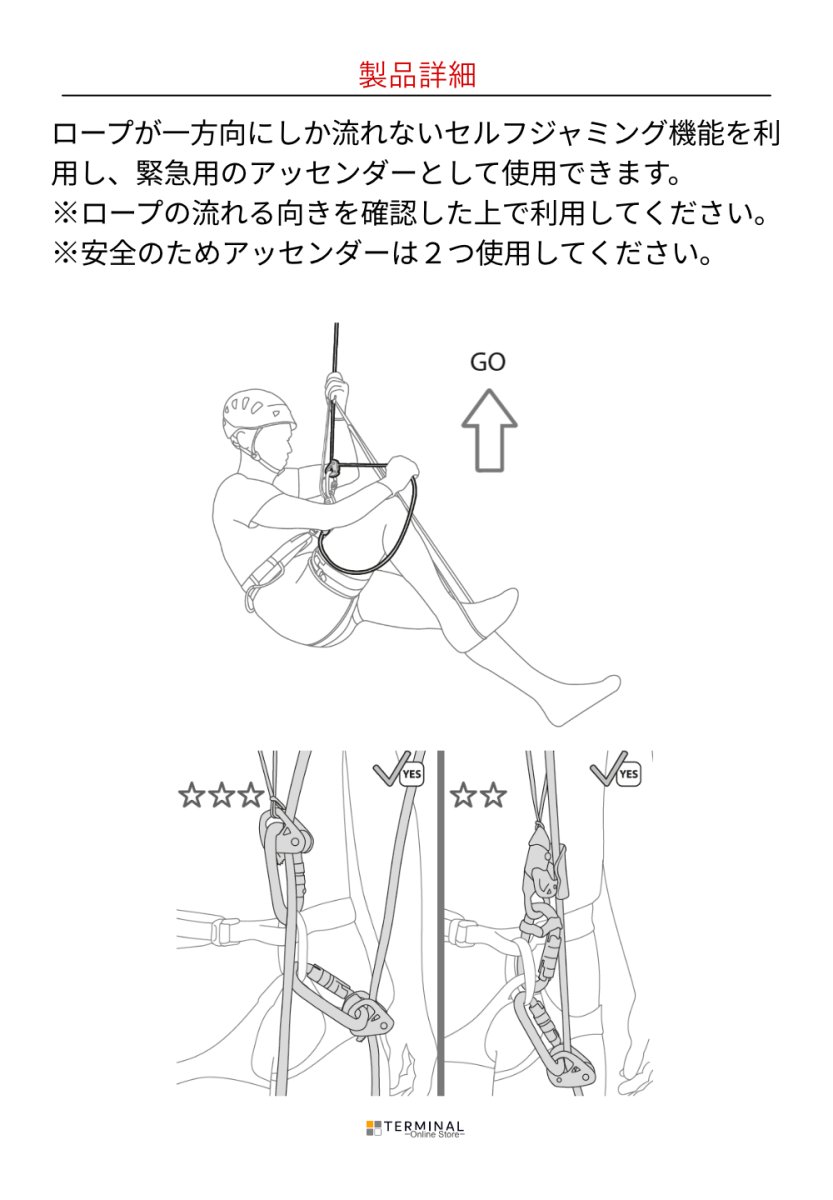 製品詳細

ロープが一方向にしか流れないセルフジャミング機能を利用し、緊急用のアッセンダーとして使用できます。
※ロープの流れる向きを確認した上で利用してください。
※安全のためアッセンダーは２つ使用してください。

GO

☆☆☆

YES

☆☆

YES

TERMINAL
~Online Store~