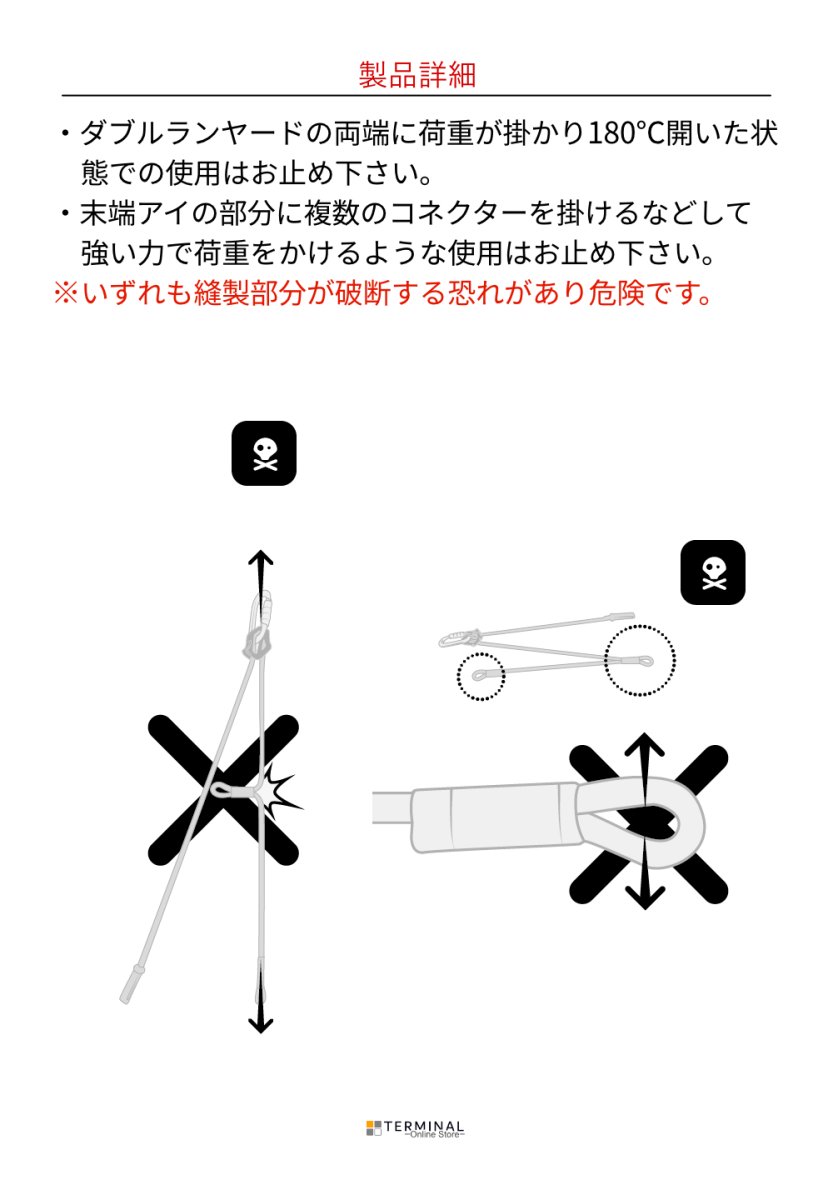 製品詳細

・ダブルランヤードの両端に荷重が掛かり180°C開いた状態での使用はお止め下さい。

・末端アイの部分に複数のコネクターを掛けるなどして強い力で荷重をかけるような使用はお止め下さい。

※いずれも縫製部分が破断する恐れがあり危険です。

TERMINAL
~Online Store~