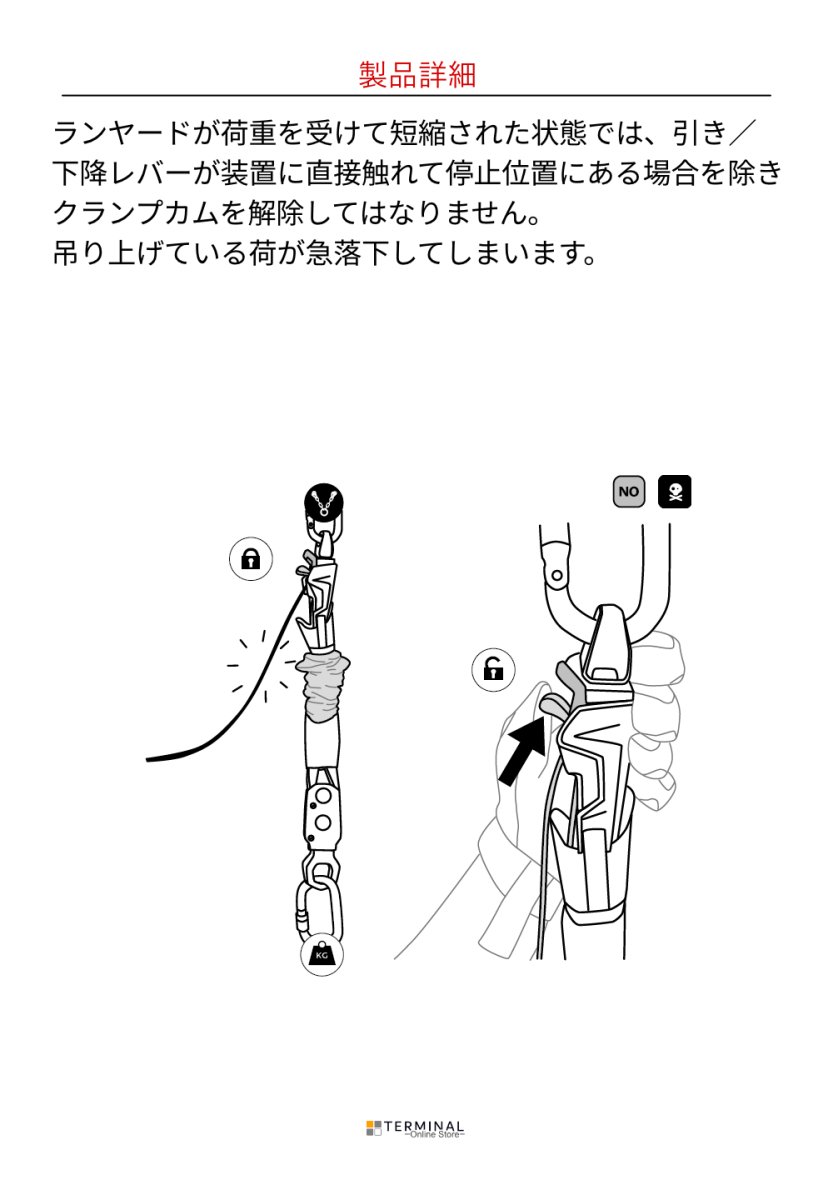 製品詳細

ランヤードが荷重を受けて短縮された状態では、引き／下降レバーが装置に直接触れて停止位置にある場合を除きクランプカムを解除してはなりません。
吊り上げている荷が急落下してしまいます。

NO

KG

TERMINAL
~Online Store~