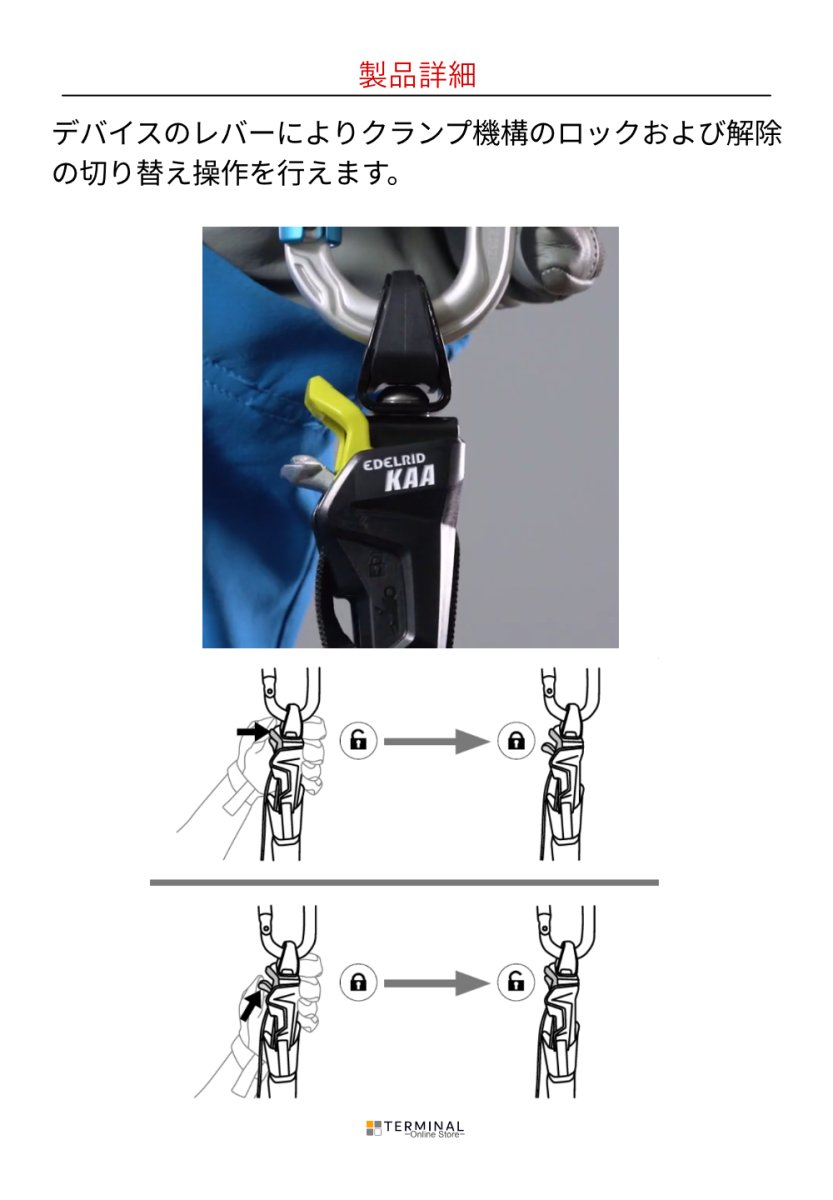 製品詳細

デバイスのレバーによりクランプ機構のロックおよび解除の切り替え操作を行えます。

EDELRID
KAA

TERMINAL
~Online Store~