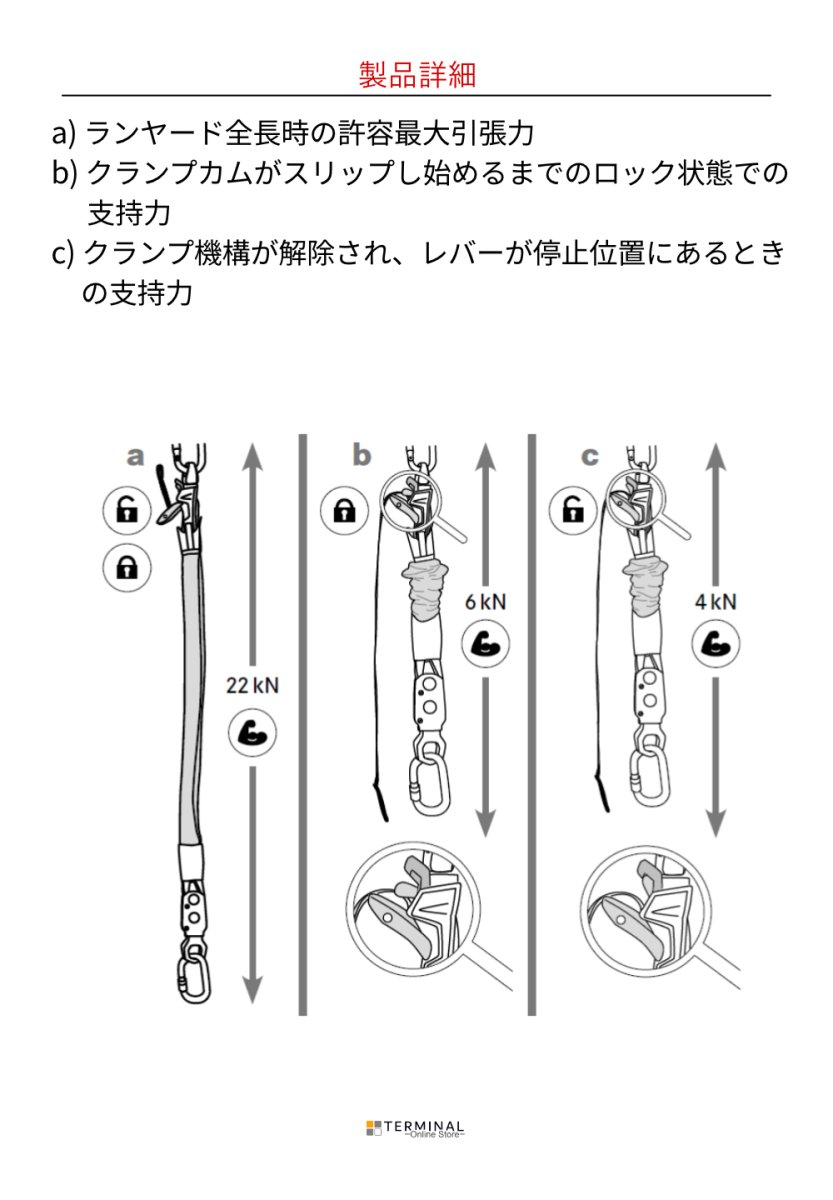 製品詳細

a) ランヤード全長時の許容最大引張力
b) クランプカムがスリップし始めるまでのロック状態での支持力
c) クランプ機構が解除され、レバーが停止位置にあるときの支持力

a

22 kN

b

6 kN

c

4 kN

TERMINAL
~Online Store~