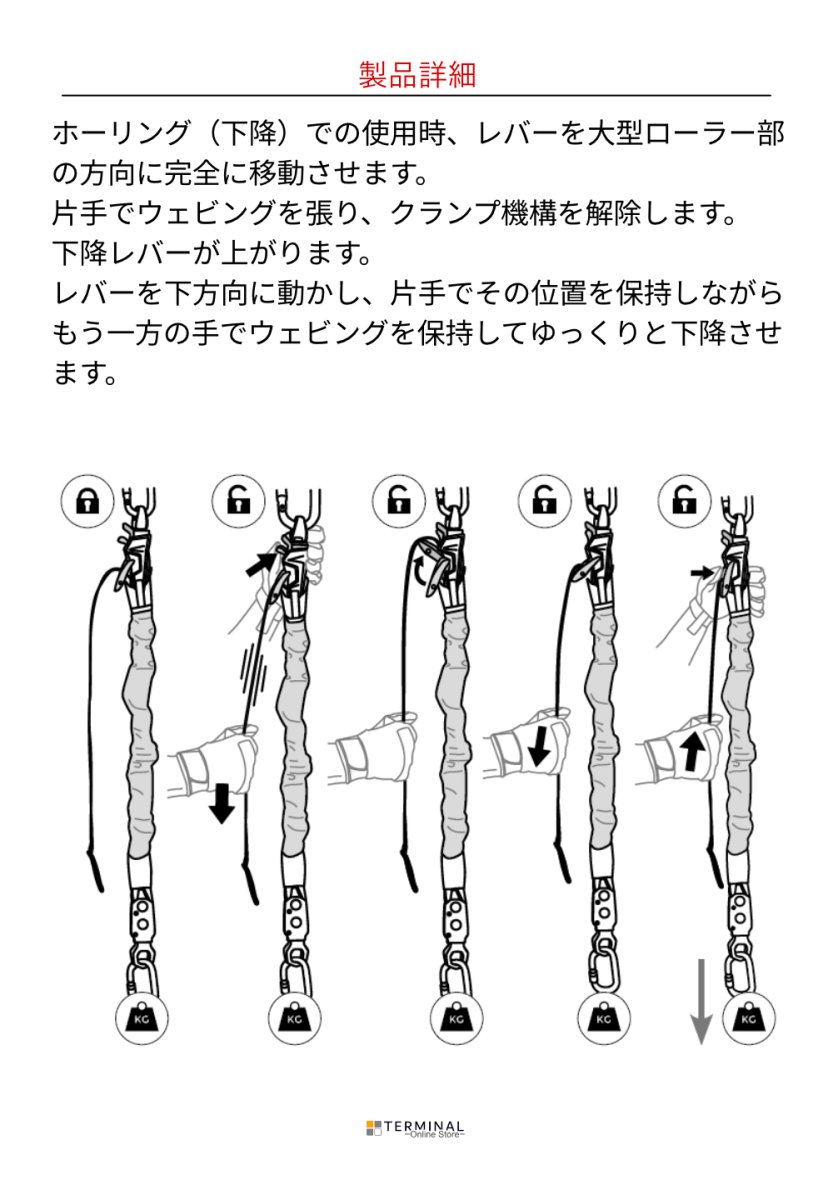 製品詳細

ホーリング（下降）での使用時、レバーを大型ローラー部の方向に完全に移動させます。
片手でウェビングを張り、クランプ機構を解除します。
下降レバーが上がります。
レバーを下方向に動かし、片手でその位置を保持しながらもう一方の手でウェビングを保持してゆっくりと下降させます。

KG KG KG KG KG

TERMINAL
~Online Store~