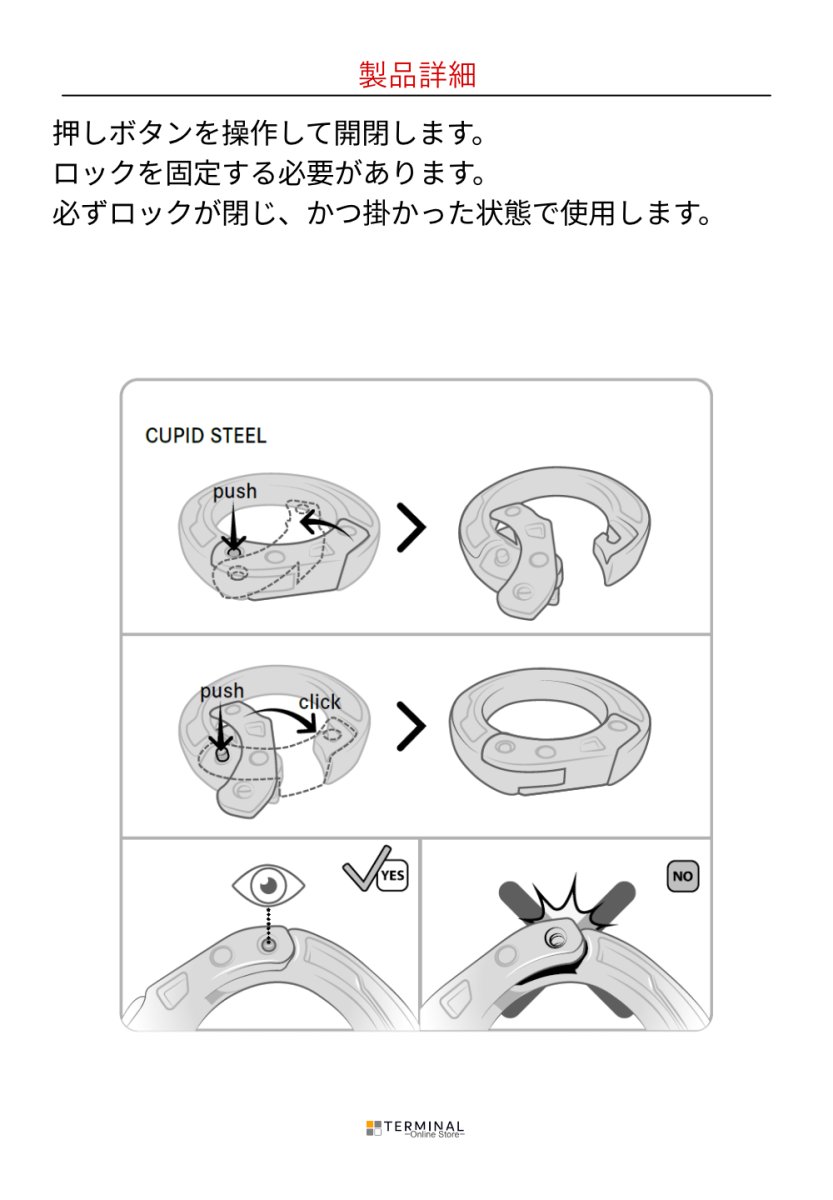 製品詳細

押しボタンを操作して開閉します。
ロックを固定する必要があります。
必ずロックが閉じ、かつ掛かった状態で使用します。

CUPID STEEL

push

push

click

YES

NO

TERMINAL
~Online Store~