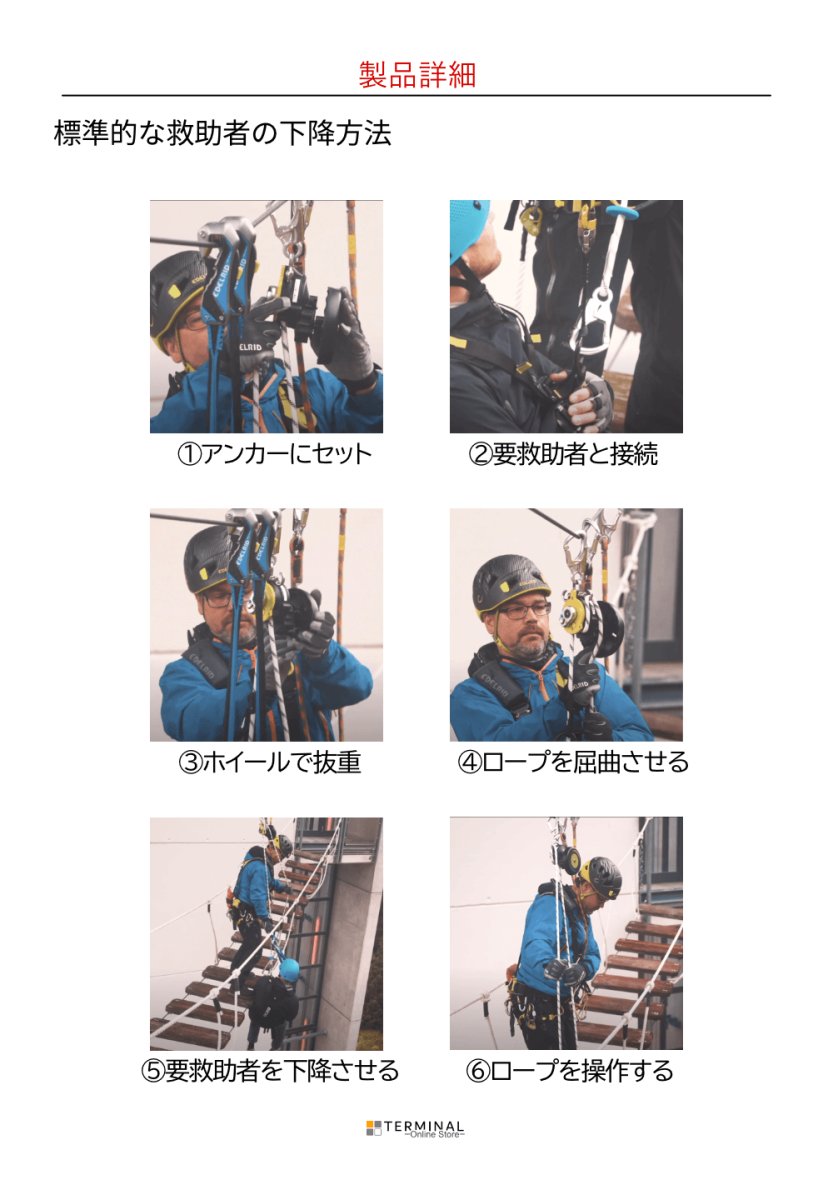 製品詳細

標準的な救助者の下降方法

EDELRID

①アンカーにセット

②要救助者と接続

EDELRID

③ホイールで抜重

EDELRID

④ロープを屈曲させる

⑤要救助者を下降させる

⑥ロープを操作する

TERMINAL
~Online Store~