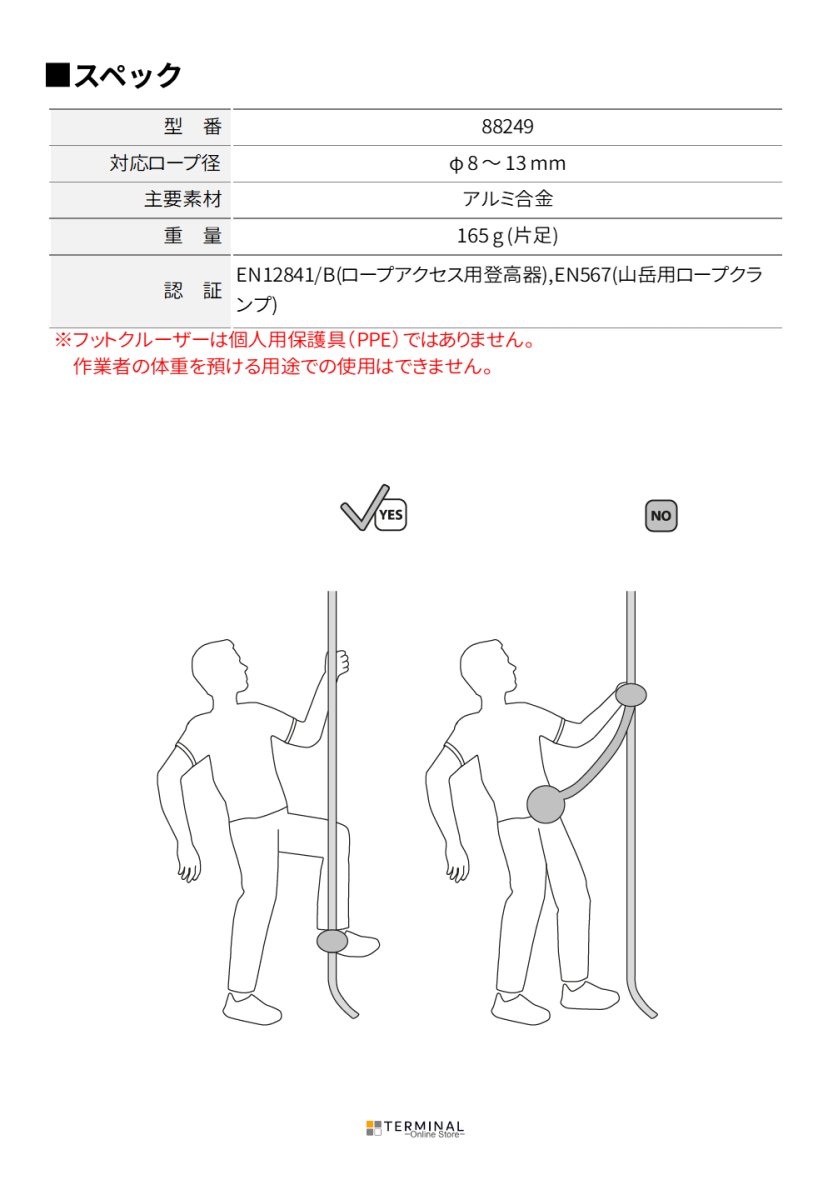 ■スペック

| 型　番 | 88249 |
|---|---|
| 対応ロープ径 | φ8～13mm |
| 主要素材 | アルミ合金 |
| 重　量 | 165g(片足) |
| 認　証 | EN12841/B(ロープアクセス用登高器),EN567(山岳用ロープクランプ) |

※フットクルーザーは個人用保護具(PPE)ではありません。
作業者の体重を預ける用途での使用はできません。

YES

NO

TERMINAL
~Online Store~