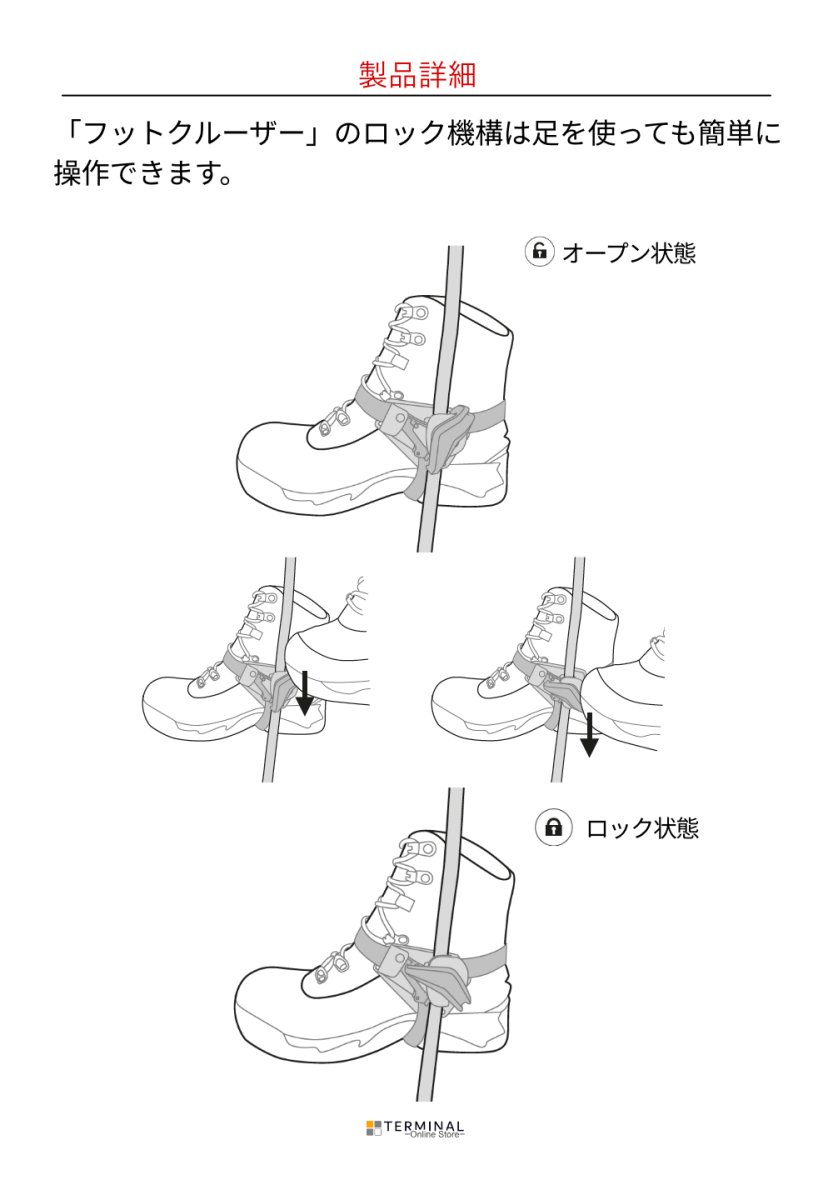 製品詳細

「フットクルーザー」のロック機構は足を使っても簡単に操作できます。

オープン状態

ロック状態

TERMINAL
~Online Store~