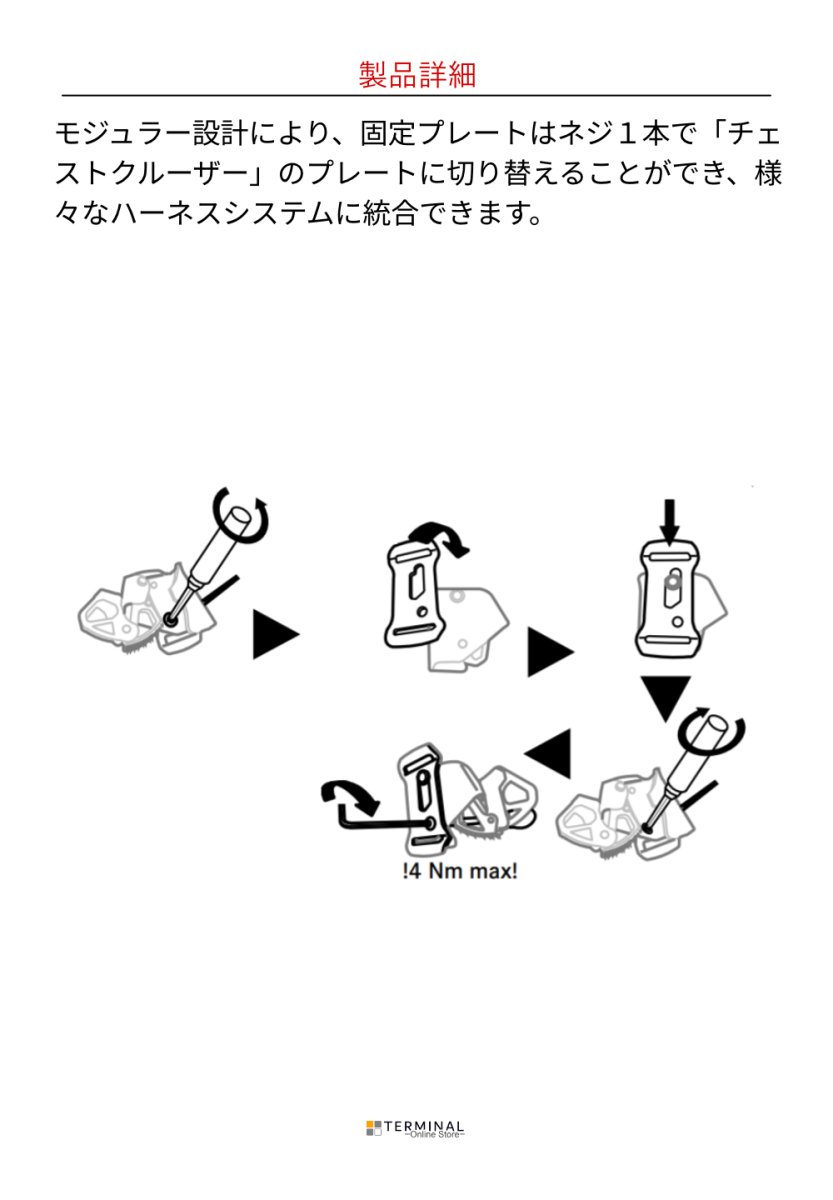 製品詳細

モジュラー設計により、固定プレートはネジ１本で「チェストクルーザー」のプレートに切り替えることができ、様々なハーネスシステムに統合できます。

!4 Nm max!

TERMINAL
~Online Store~