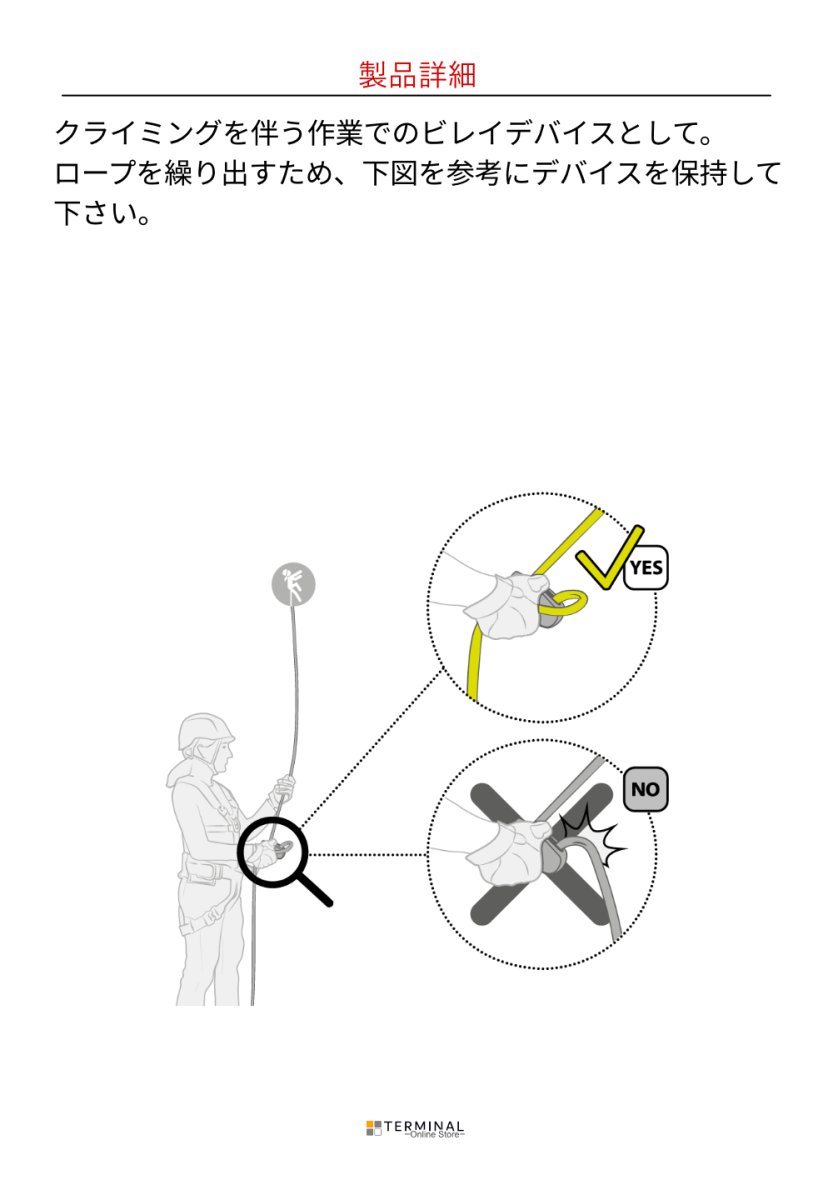 製品詳細

クライミングを伴う作業でのビレイデバイスとして。
ロープを繰り出すため、下図を参考にデバイスを保持して下さい。

YES

NO

TERMINAL
~Online Store~