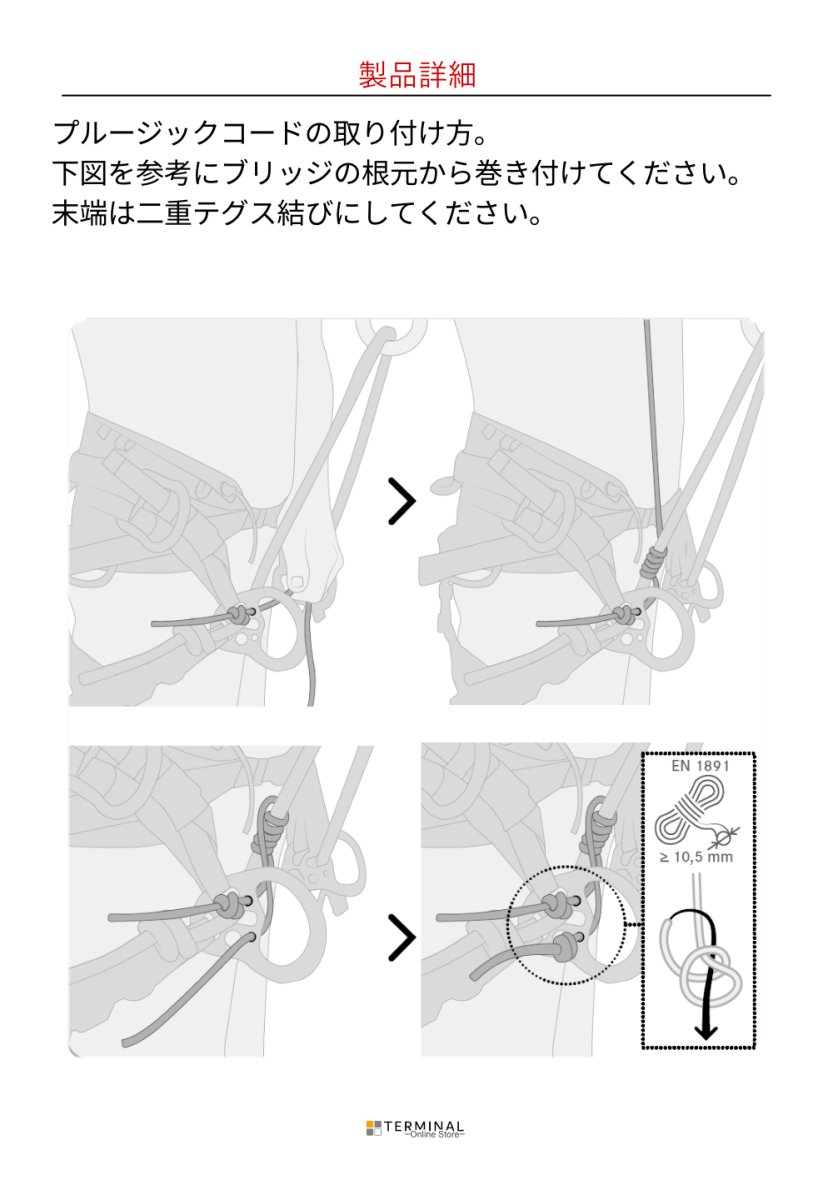 製品詳細

プルージックコードの取り付け方。
下図を参考にブリッジの根元から巻き付けてください。
末端は二重テグス結びにしてください。

EN 1891

≥ 10,5 mm

TERMINAL
~Online Store~