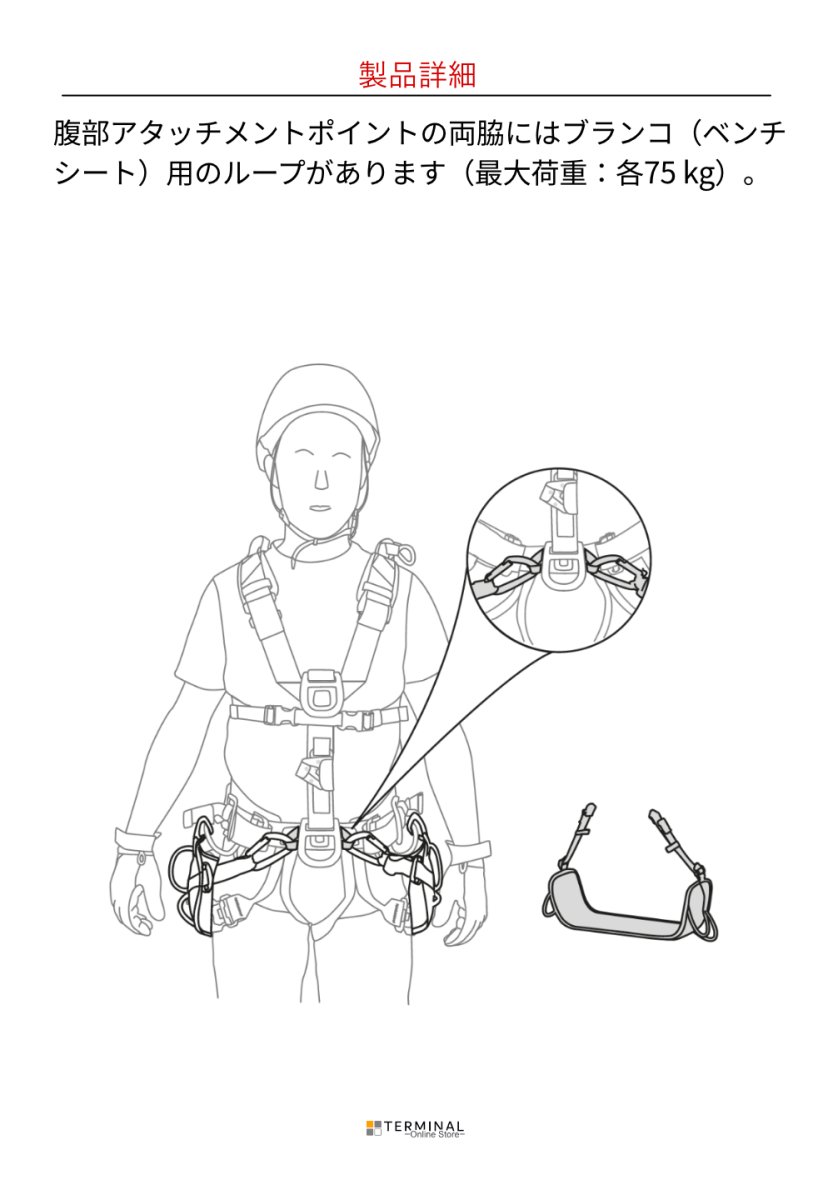 製品詳細

腹部アタッチメントポイントの両脇にはブランコ（ベンチシート）用のループがあります（最大荷重：各75 kg）。

TERMINAL
~Online Store~