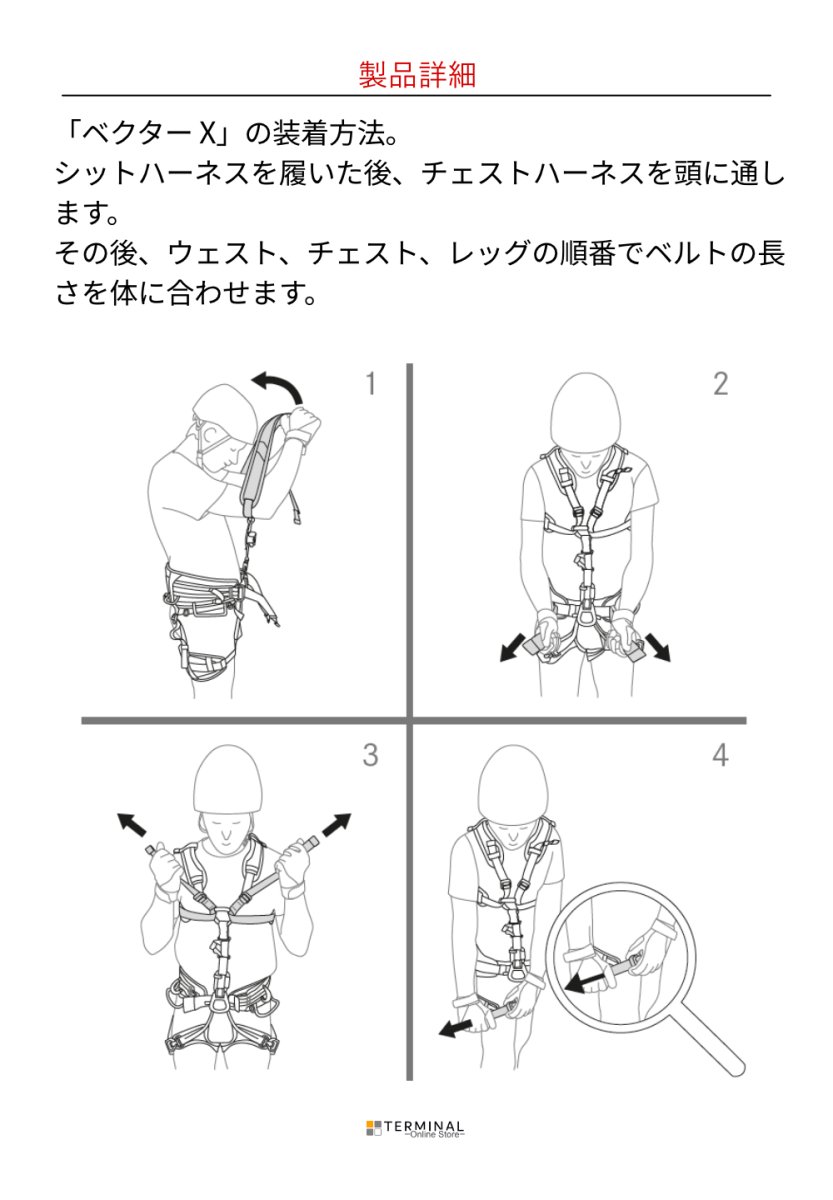 製品詳細

「ベクターX」の装着方法。
シットハーネスを履いた後、チェストハーネスを頭に通します。
その後、ウェスト、チェスト、レッグの順番でベルトの長さを体に合わせます。

1

2

3

4

TERMINAL
~Online Store~