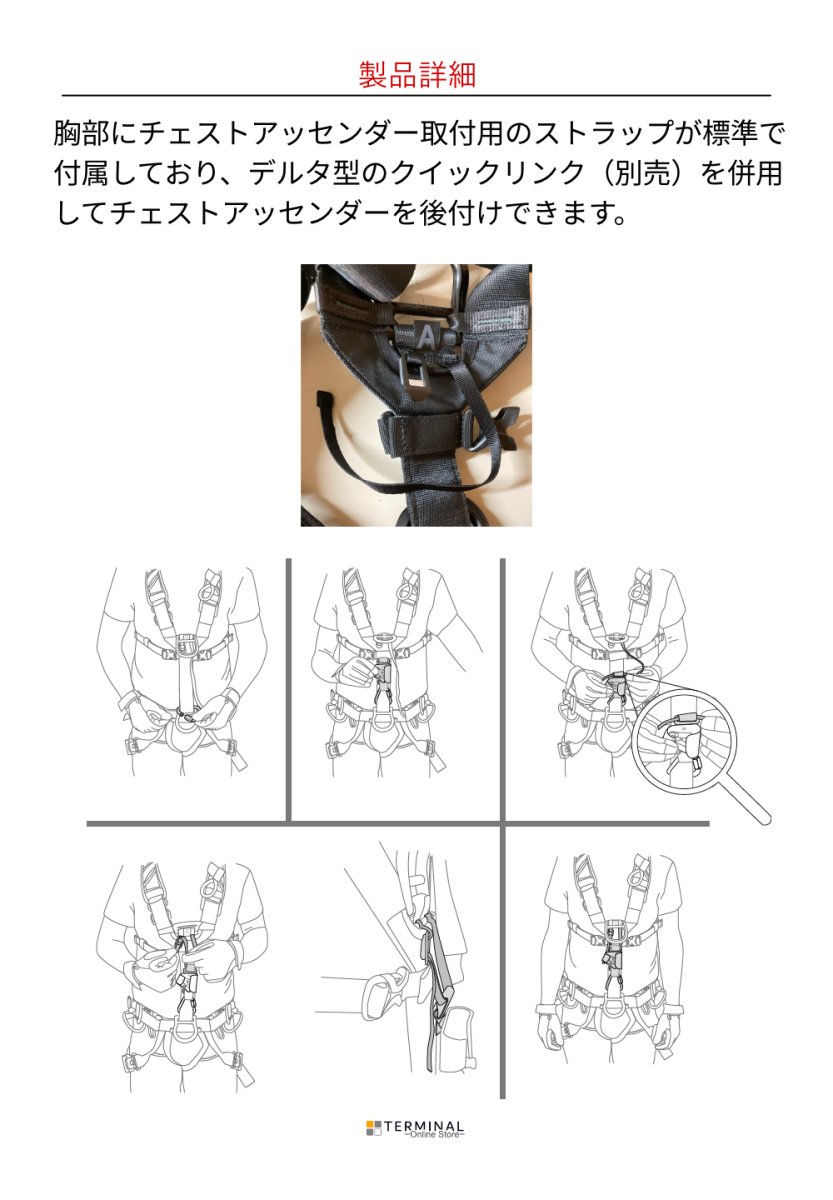 製品詳細

胸部にチェストアッセンダー取付用のストラップが標準で付属しており、デルタ型のクイックリンク（別売）を併用してチェストアッセンダーを後付けできます。

A

TERMINAL
~Online Store~