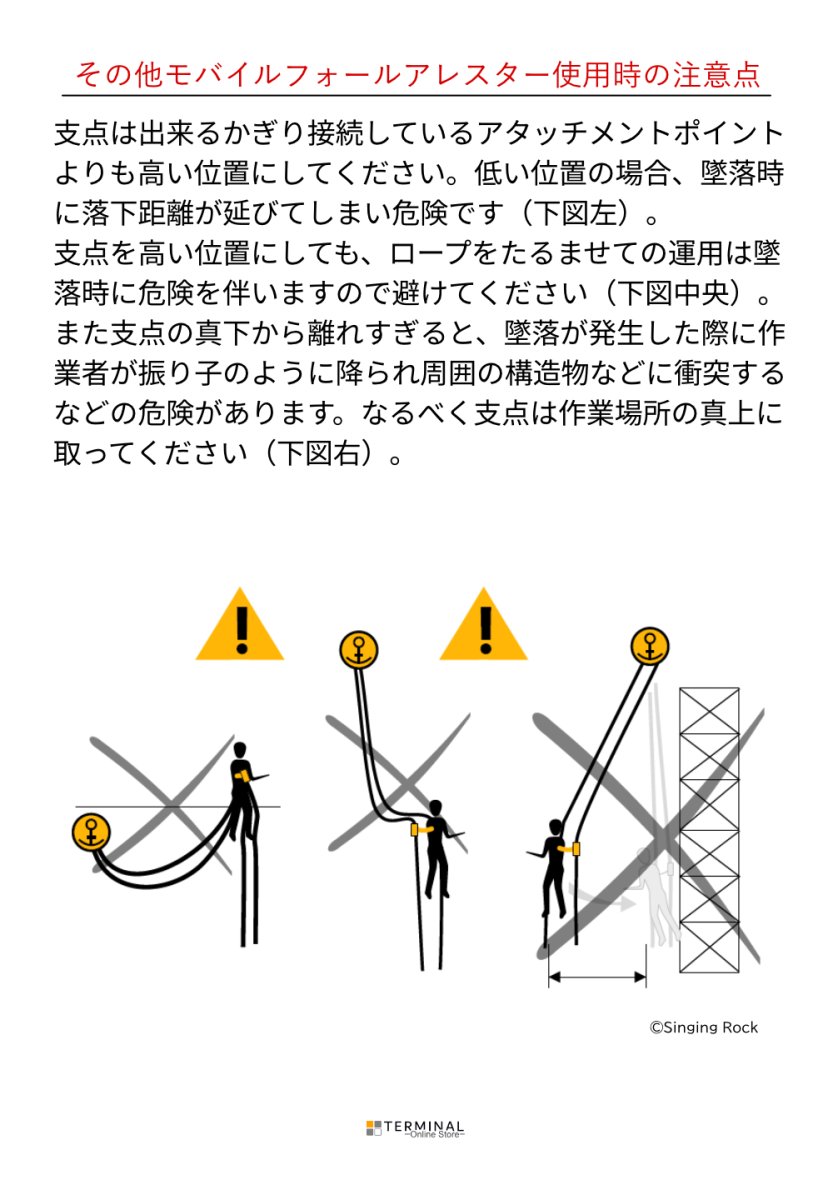 その他モバイルフォールアレスター使用時の注意点

支点は出来るかぎり接続しているアタッチメントポイントよりも高い位置にしてください。低い位置の場合、墜落時に落下距離が延びてしまい危険です（下図左）。
支点を高い位置にしても、ロープをたるませての運用は墜落時に危険を伴いますので避けてください（下図中央）。
また支点の真下から離れすぎると、墜落が発生した際に作業者が振り子のように降られ周囲の構造物などに衝突するなどの危険があります。なるべく支点は作業場所の真上に取ってください（下図右）。

©Singing Rock

TERMINAL
~Online Store~