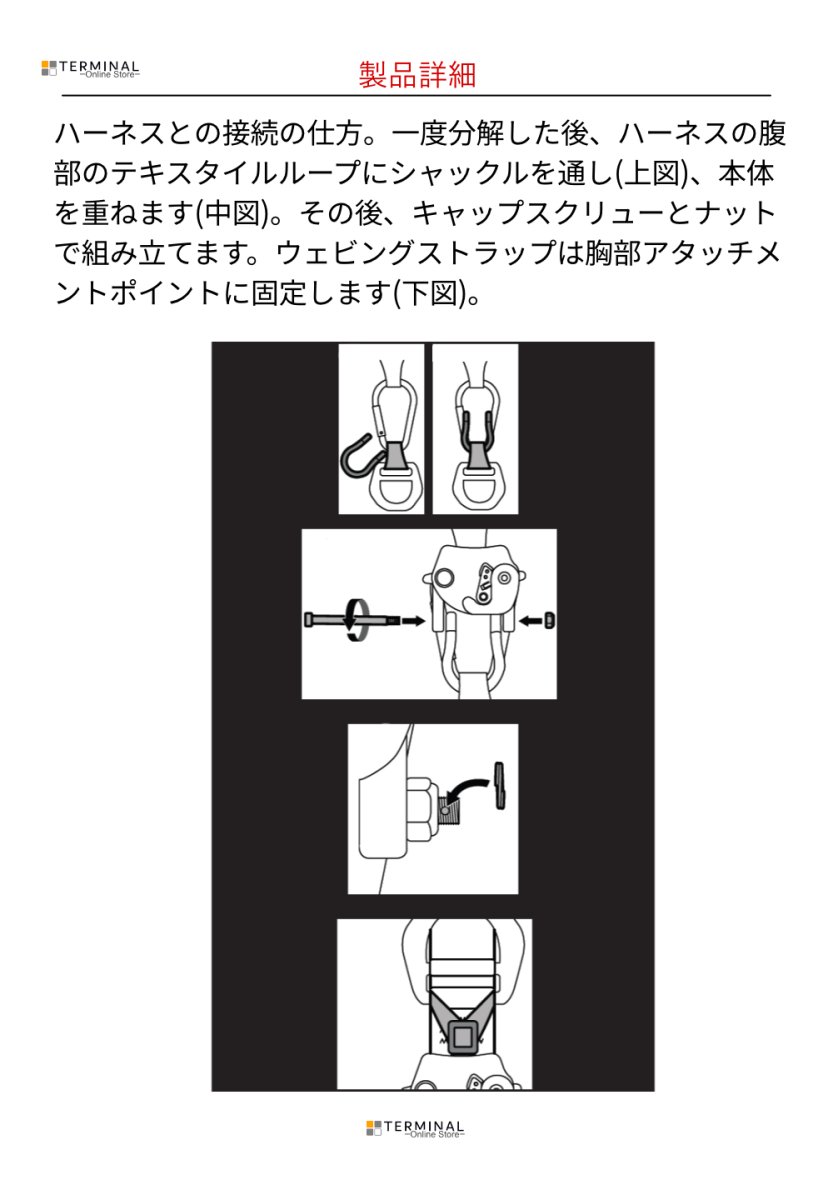 TERMINAL
~Online Store~

製品詳細

ハーネスとの接続の仕方。一度分解した後、ハーネスの腹部のテキスタイルループにシャックルを通し(上図)、本体を重ねます(中図)。その後、キャップスクリューとナットで組み立てます。ウェビングストラップは胸部アタッチメントポイントに固定します(下図)。

TERMINAL
~Online Store~