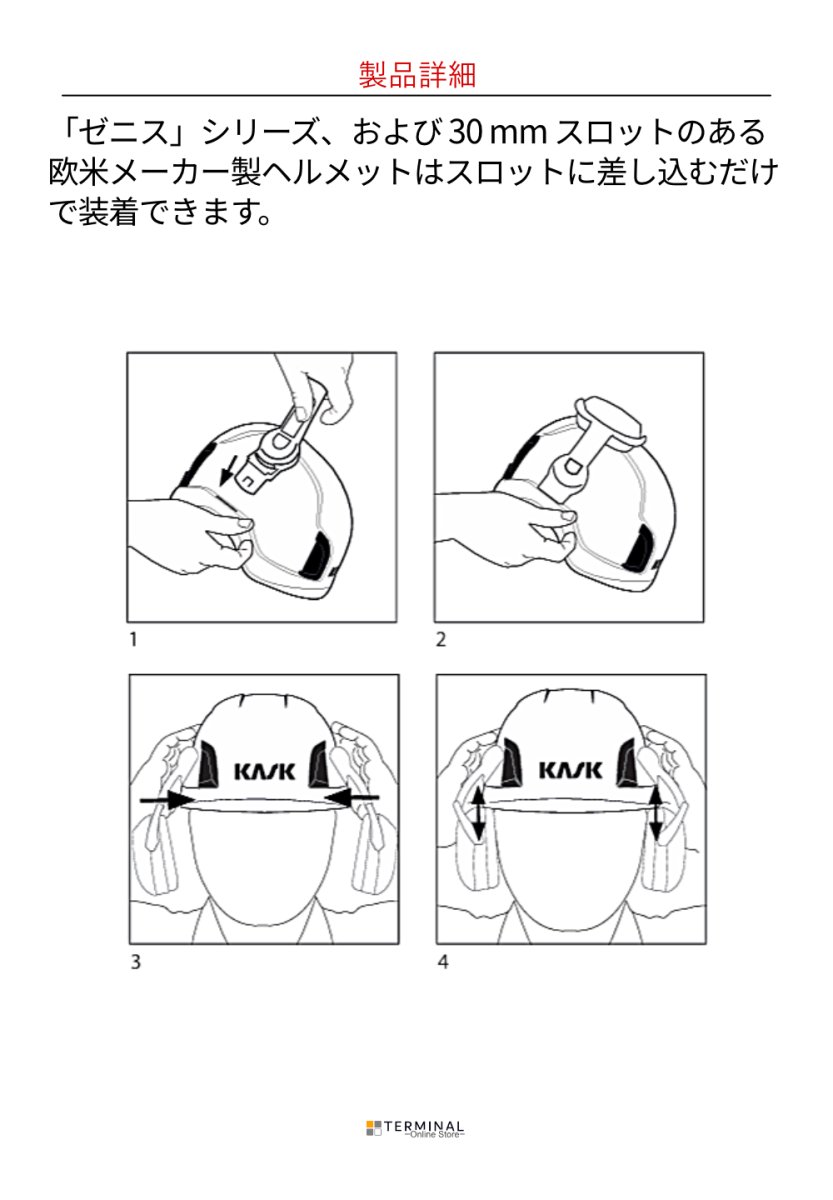 製品詳細

「ゼニス」シリーズ、および 30 mm スロットのある欧米メーカー製ヘルメットはスロットに差し込むだけで装着できます。

1

2

KASK

3

KASK

4

TERMINAL
~Online Store~