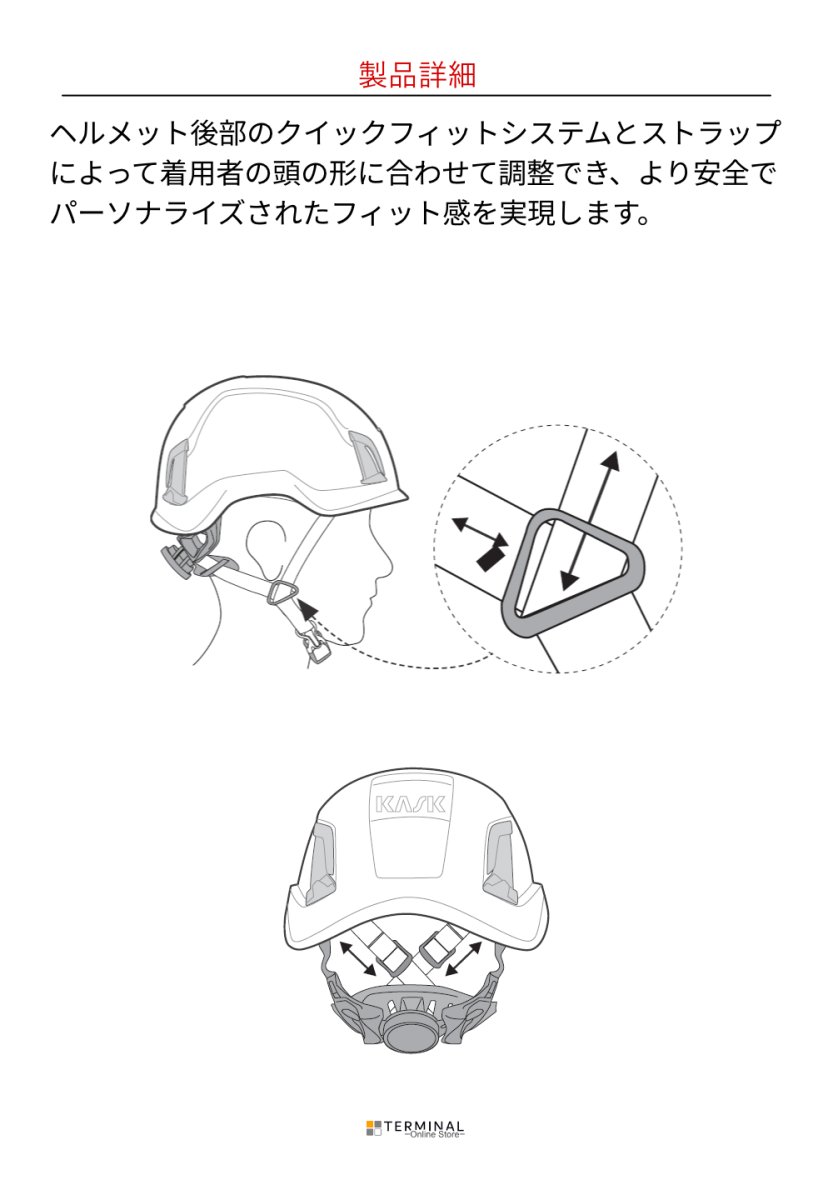 製品詳細

ヘルメット後部のクイックフィットシステムとストラップによって着用者の頭の形に合わせて調整でき、より安全でパーソナライズされたフィット感を実現します。

KASK

TERMINAL
~Online Store~