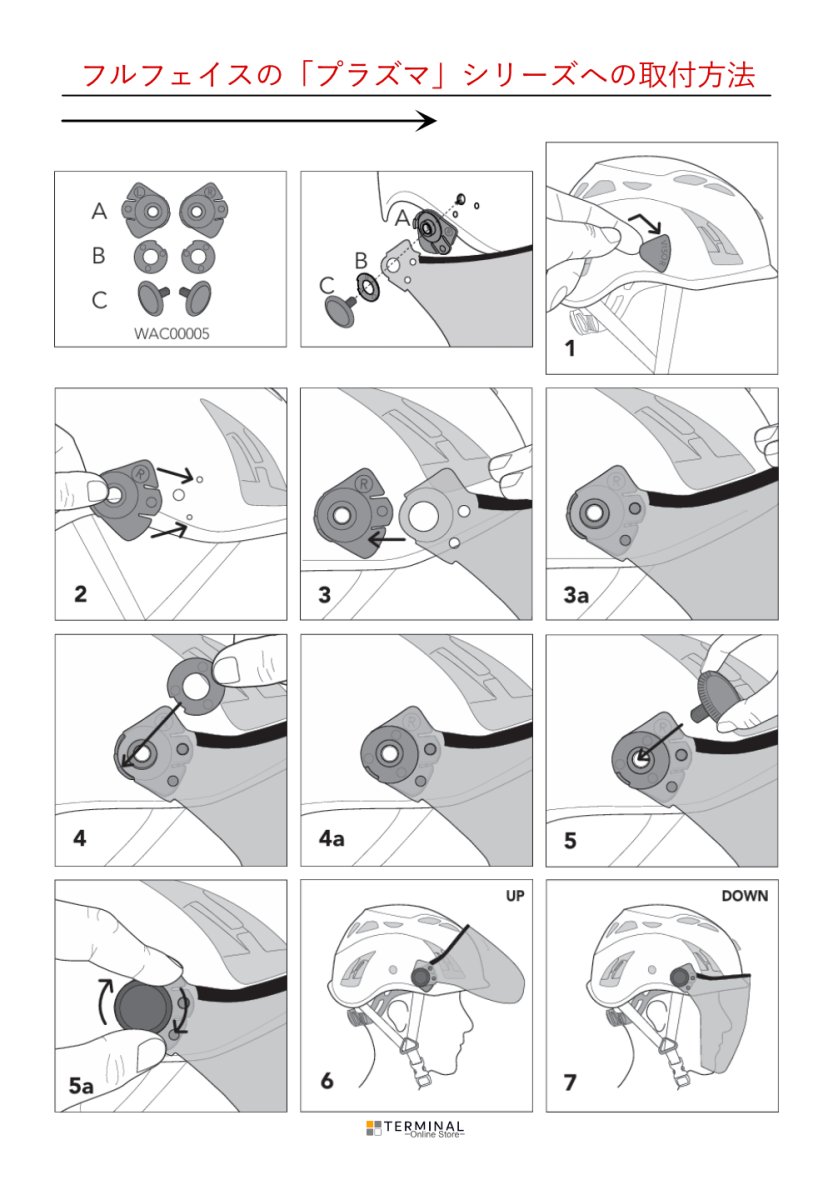 フルフェイスの「プラズマ」シリーズへの取付方法

A
B
C
WAC00005

A
B
C

1

2

3

3a

4

4a

5

5a

UP
6

DOWN
7

TERMINAL
~Online Store~