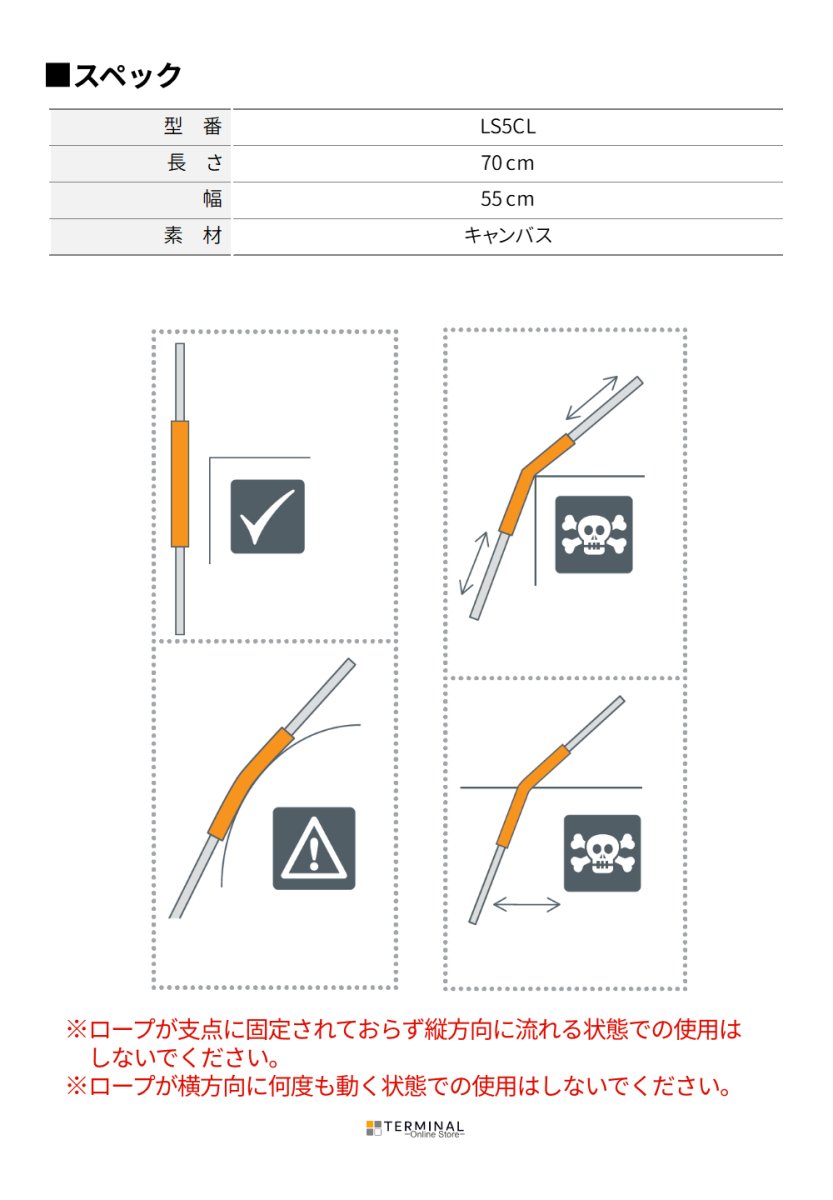 ■スペック

| 型　番 | LS5CL |
|---|---|
| 長　さ | 70 cm |
| 幅 | 55 cm |
| 素　材 | キャンバス |

※ロープが支点に固定されておらず縦方向に流れる状態での使用はしないでください。
※ロープが横方向に何度も動く状態での使用はしないでください。

TERMINAL
~Online Store~