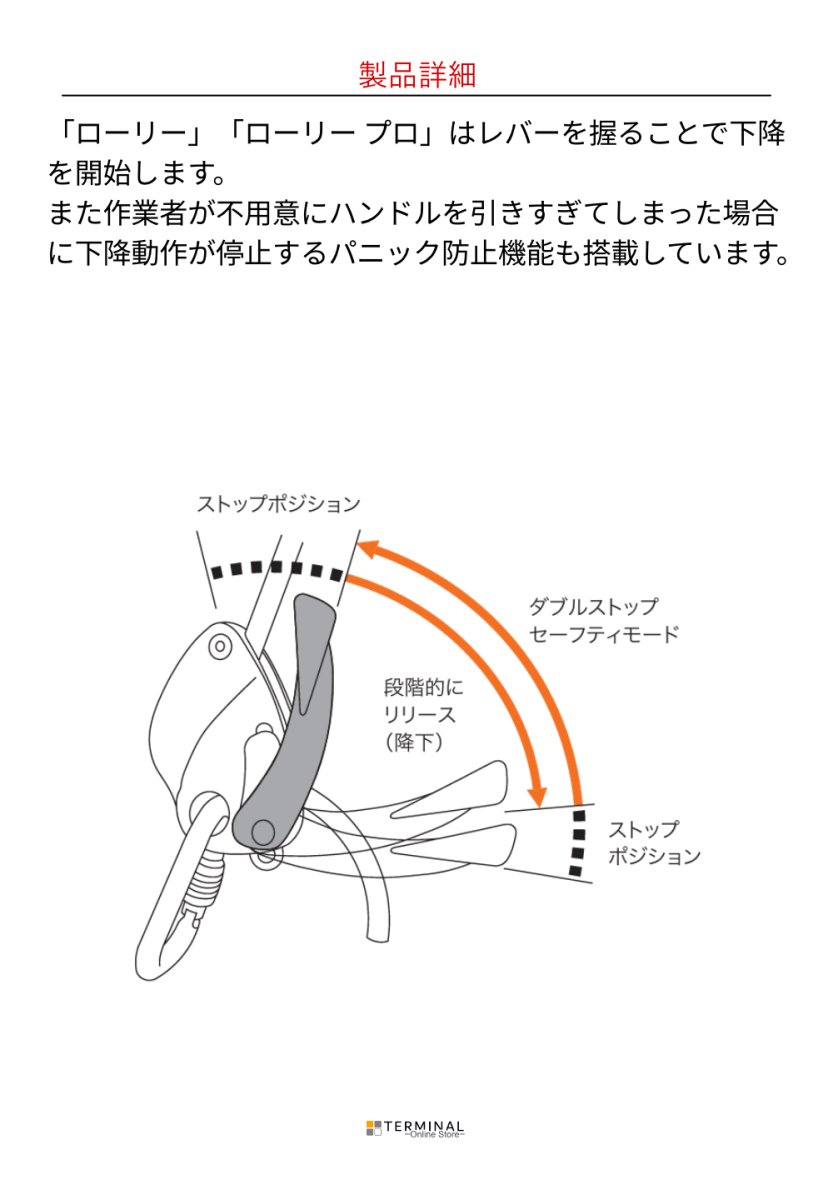 製品詳細

「ローリー」「ローリー プロ」はレバーを握ることで下降を開始します。
また作業者が不用意にハンドルを引きすぎてしまった場合に下降動作が停止するパニック防止機能も搭載しています。

ストップポジション

ダブルストップ
セーフティモード

段階的に
リリース
(降下)

ストップ
ポジション

TERMINAL
~Online Store~