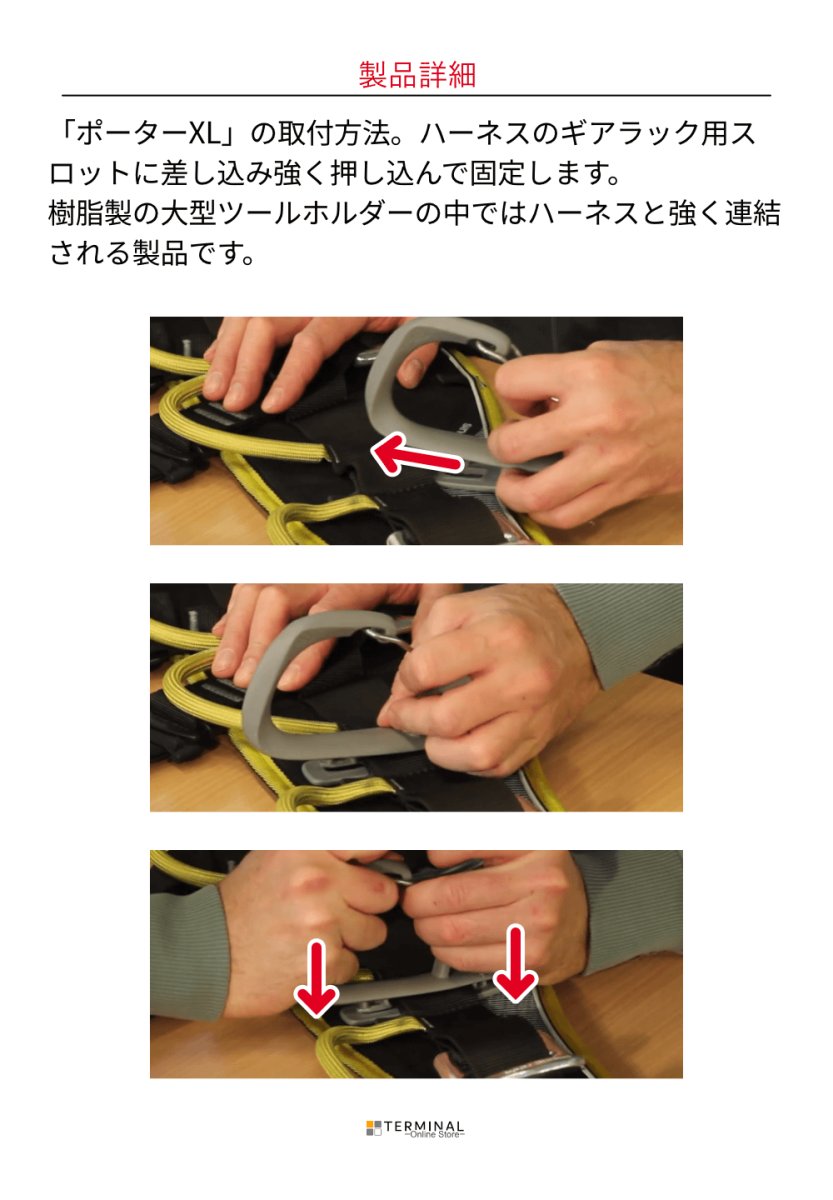 製品詳細

「ポーターXL」の取付方法。ハーネスのギアラック用スロットに差し込み強く押し込んで固定します。
樹脂製の大型ツールホルダーの中ではハーネスと強く連結される製品です。

TERMINAL
~Online Store~