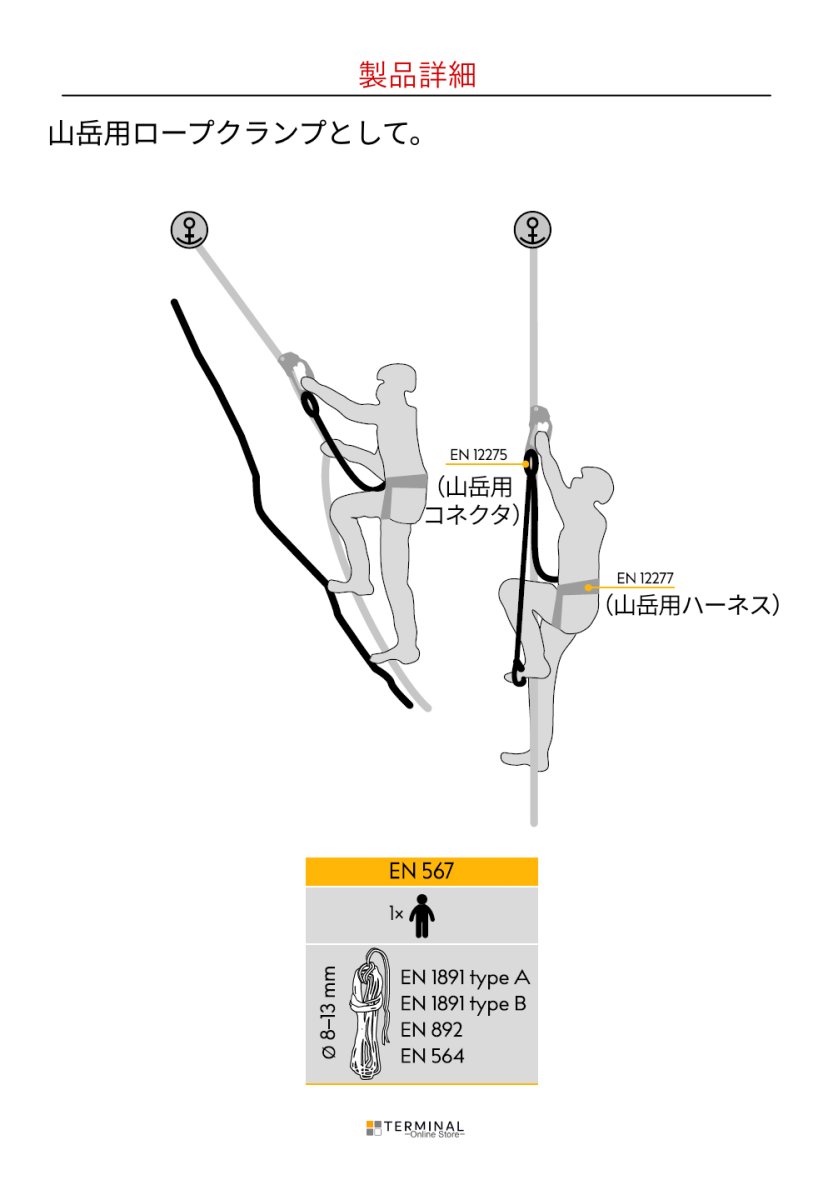 製品詳細

山岳用ロープクランプとして。

EN 12275
(山岳用コネクタ)

EN 12277
(山岳用ハーネス)

EN 567

1×

Ø 8–13 mm

EN 1891 type A
EN 1891 type B
EN 892
EN 564

TERMINAL
~Online Store~