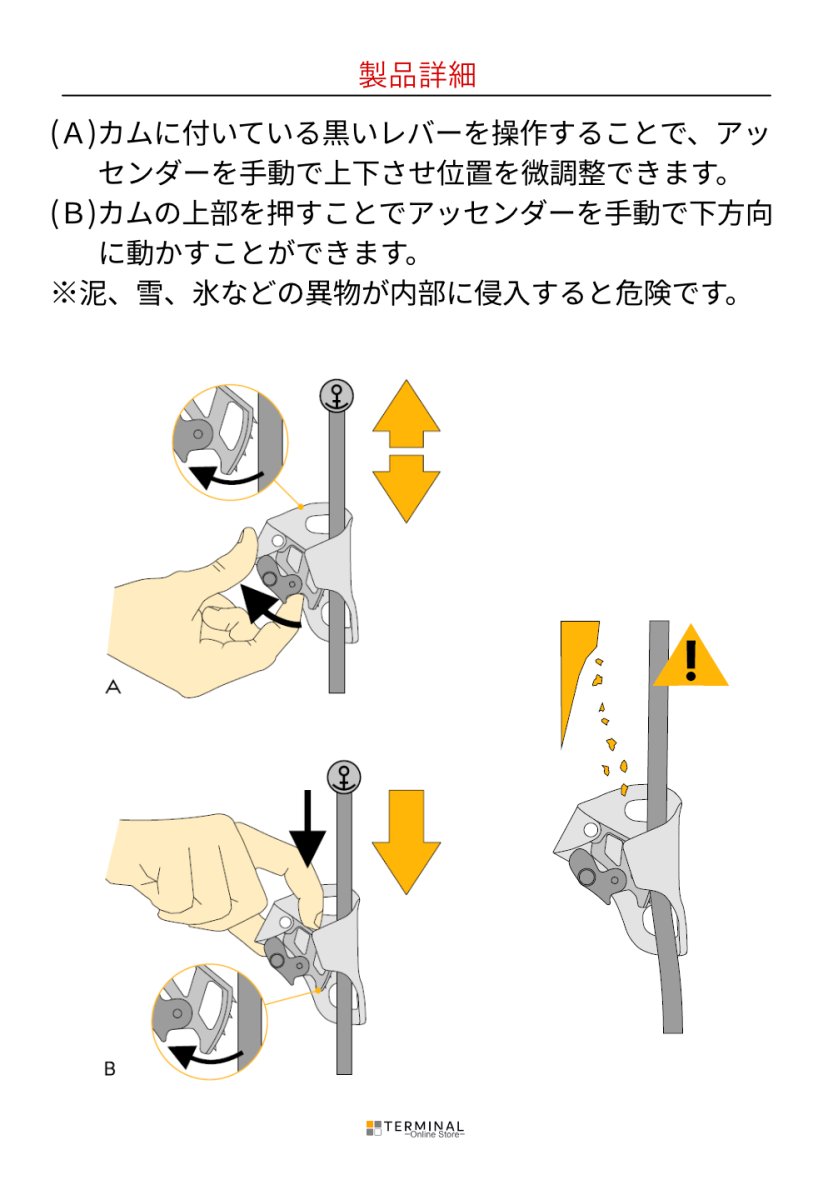 製品詳細

(A)カムに付いている黒いレバーを操作することで、アッセンダーを手動で上下させ位置を微調整できます。

(B)カムの上部を押すことでアッセンダーを手動で下方向に動かすことができます。

※泥、雪、氷などの異物が内部に侵入すると危険です。

A

B

TERMINAL
~Online Store~