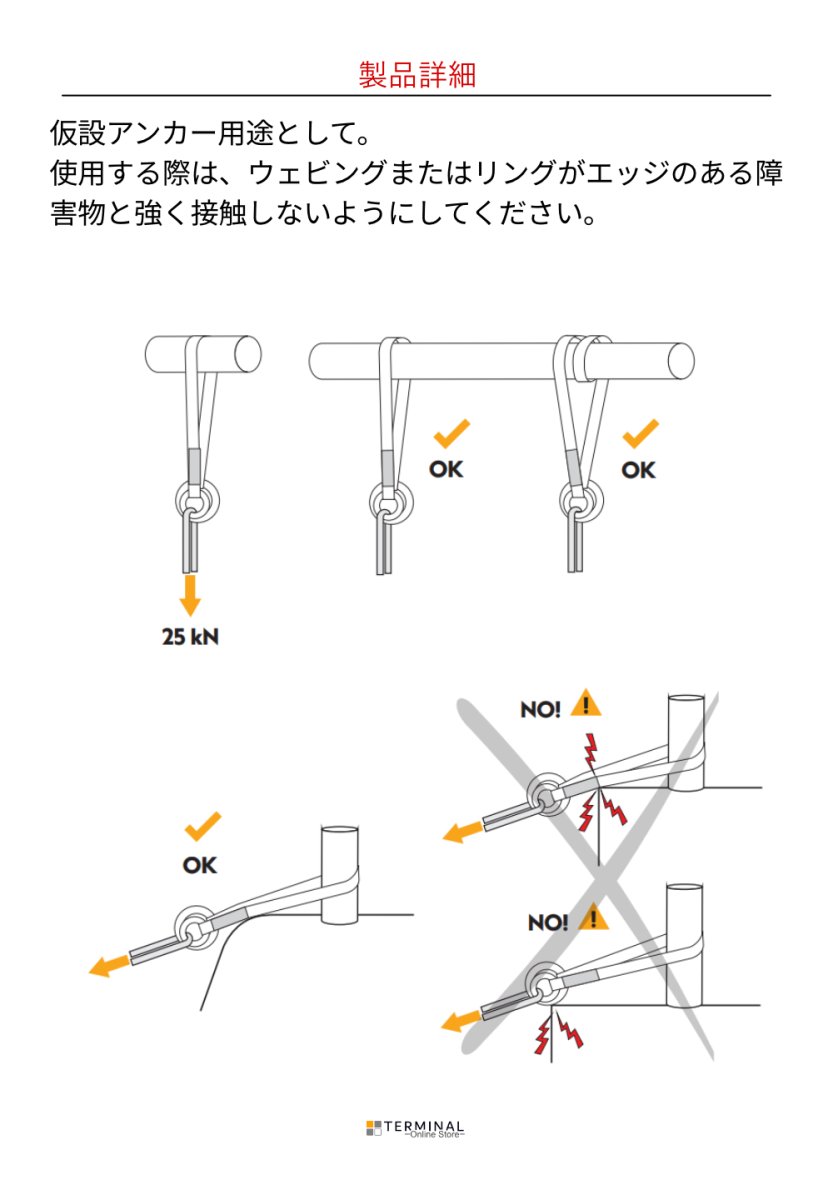 製品詳細

仮設アンカー用途として。
使用する際は、ウェビングまたはリングがエッジのある障害物と強く接触しないようにしてください。

OK

OK

25 kN

NO!

OK

NO!

TERMINAL
~Online Store~