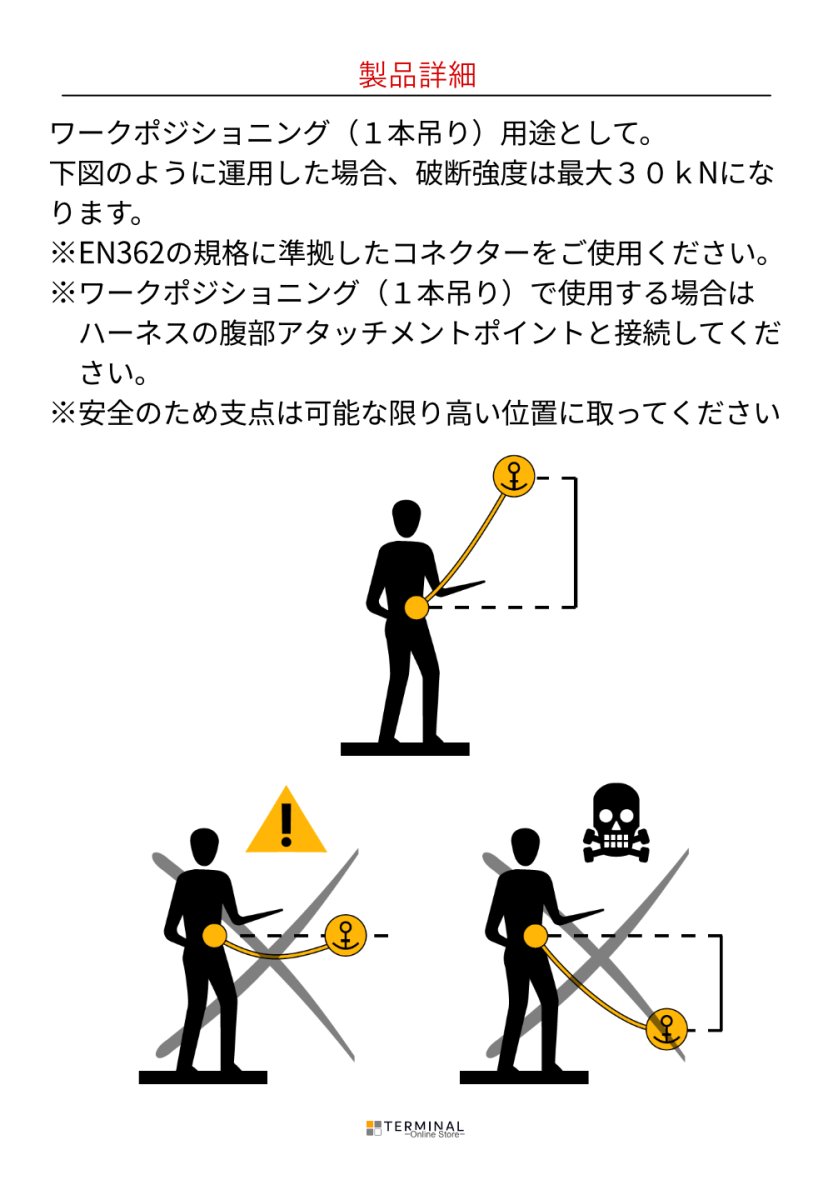 製品詳細

ワークポジショニング（１本吊り）用途として。
下図のように運用した場合、破断強度は最大３０ｋNになります。
※EN362の規格に準拠したコネクターをご使用ください。
※ワークポジショニング（１本吊り）で使用する場合はハーネスの腹部アタッチメントポイントと接続してください。
※安全のため支点は可能な限り高い位置に取ってください

TERMINAL
~Online Store~