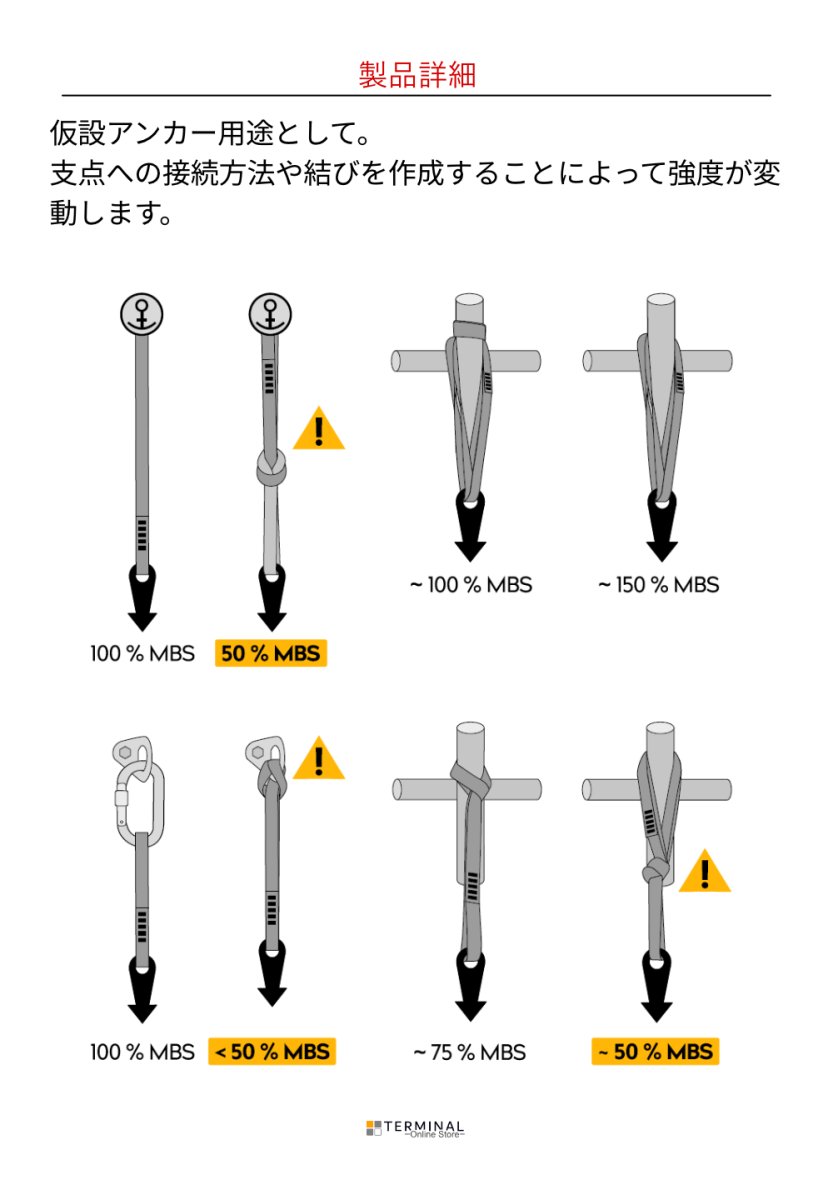 製品詳細

仮設アンカー用途として。
支点への接続方法や結びを作成することによって強度が変動します。

100 % MBS

50 % MBS

~ 100 % MBS

~ 150 % MBS

100 % MBS

< 50 % MBS

~ 75 % MBS

~ 50 % MBS

TERMINAL
~Online Store~