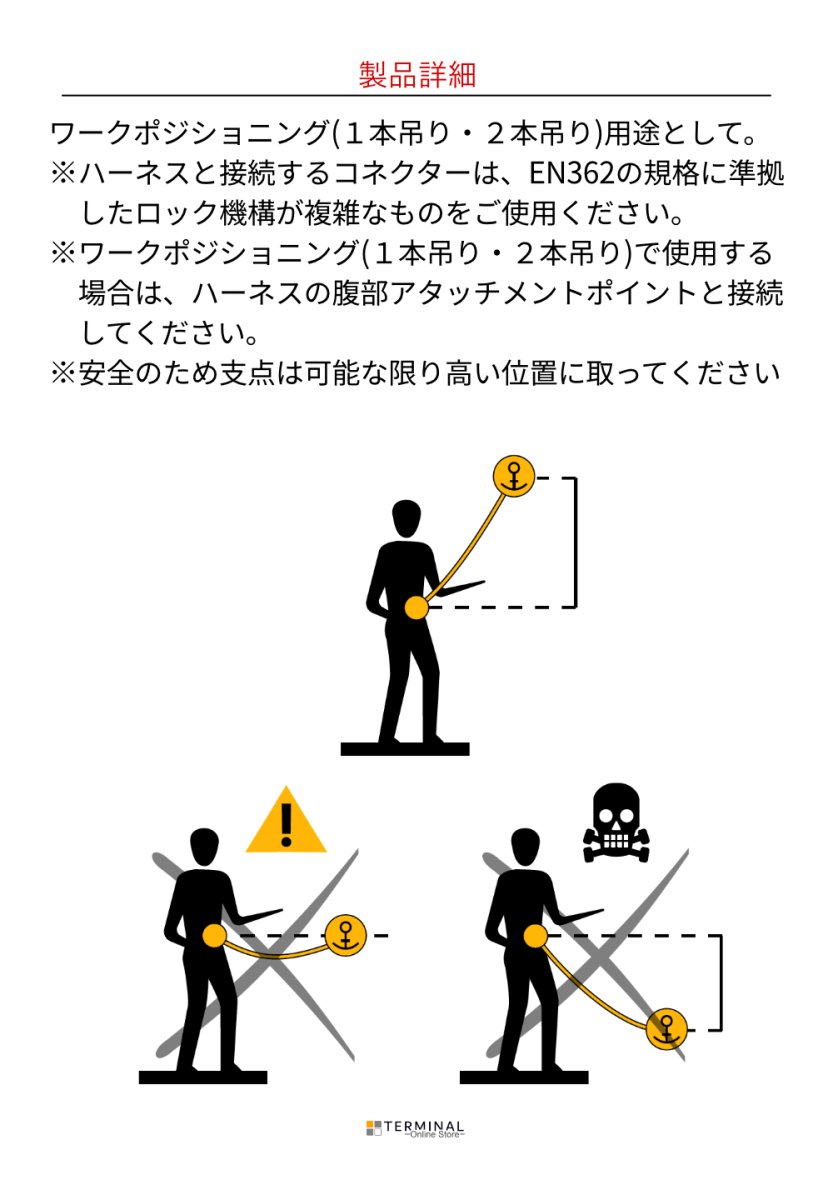 製品詳細

ワークポジショニング(１本吊り・２本吊り)用途として。
※ハーネスと接続するコネクターは、EN362の規格に準拠したロック機構が複雑なものをご使用ください。
※ワークポジショニング(１本吊り・２本吊り)で使用する場合は、ハーネスの腹部アタッチメントポイントと接続してください。
※安全のため支点は可能な限り高い位置に取ってください

TERMINAL
~Online Store~