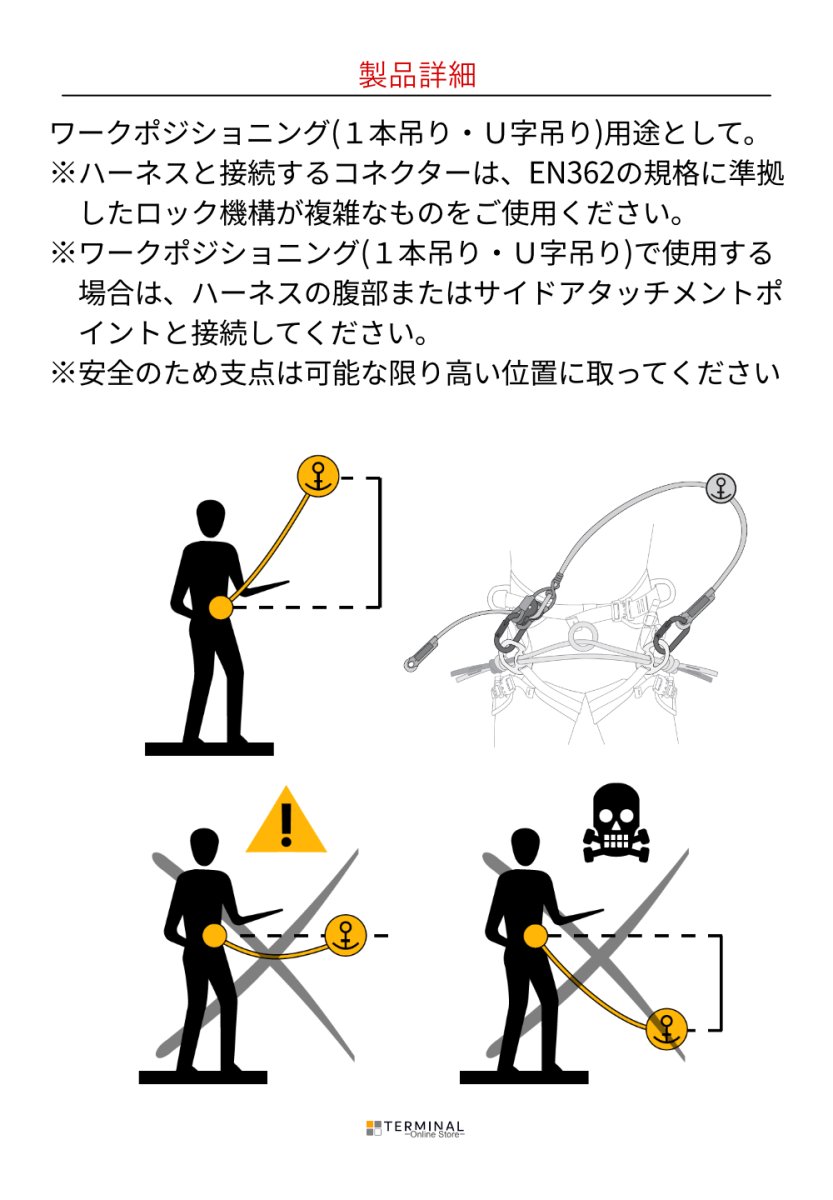 製品詳細

ワークポジショニング(１本吊り・U字吊り)用途として。
※ハーネスと接続するコネクターは、EN362の規格に準拠したロック機構が複雑なものをご使用ください。
※ワークポジショニング(１本吊り・U字吊り)で使用する場合は、ハーネスの腹部またはサイドアタッチメントポイントと接続してください。
※安全のため支点は可能な限り高い位置に取ってください

TERMINAL
~Online Store~