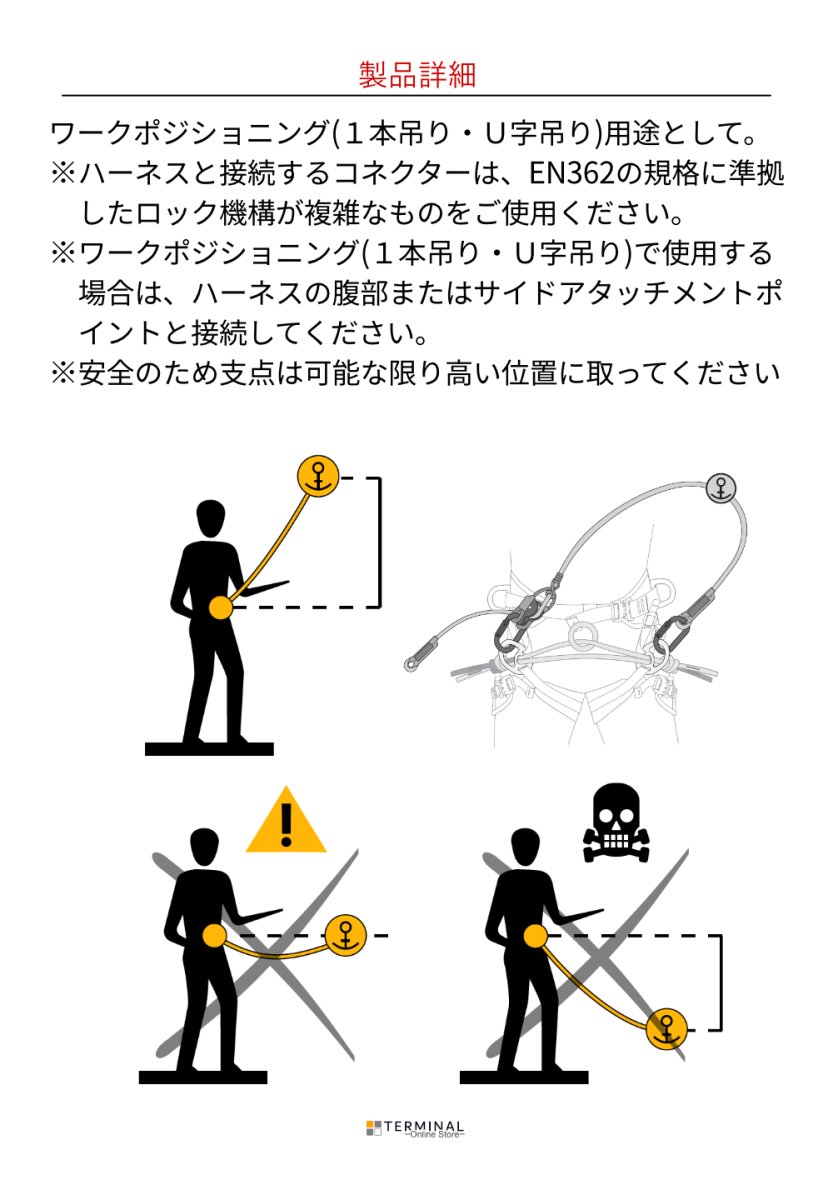 製品詳細

ワークポジショニング(１本吊り・U字吊り)用途として。
※ハーネスと接続するコネクターは、EN362の規格に準拠したロック機構が複雑なものをご使用ください。
※ワークポジショニング(１本吊り・U字吊り)で使用する場合は、ハーネスの腹部またはサイドアタッチメントポイントと接続してください。
※安全のため支点は可能な限り高い位置に取ってください

TERMINAL
~Online Store~