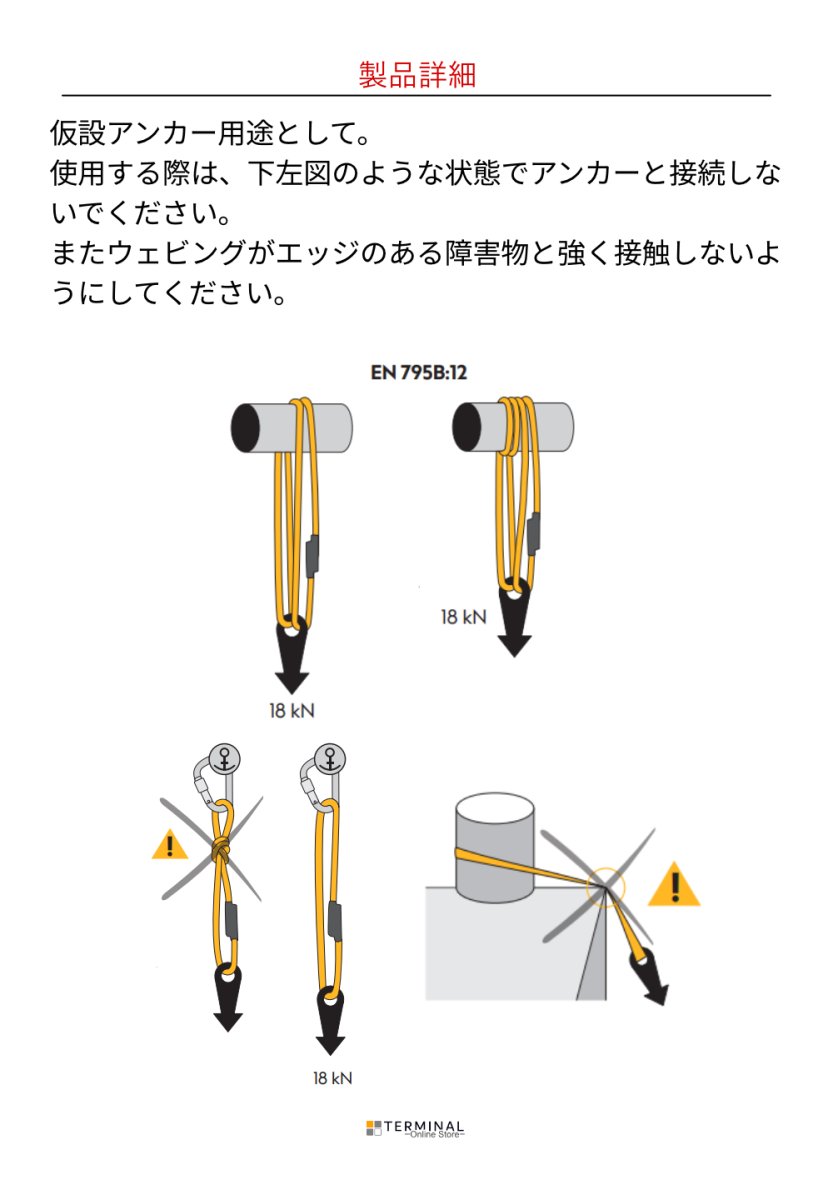 製品詳細

仮設アンカー用途として。
使用する際は、下左図のような状態でアンカーと接続しないでください。
またウェビングがエッジのある障害物と強く接触しないようにしてください。

EN 795B:12

18 kN

18 kN

18 kN

TERMINAL
~Online Store~