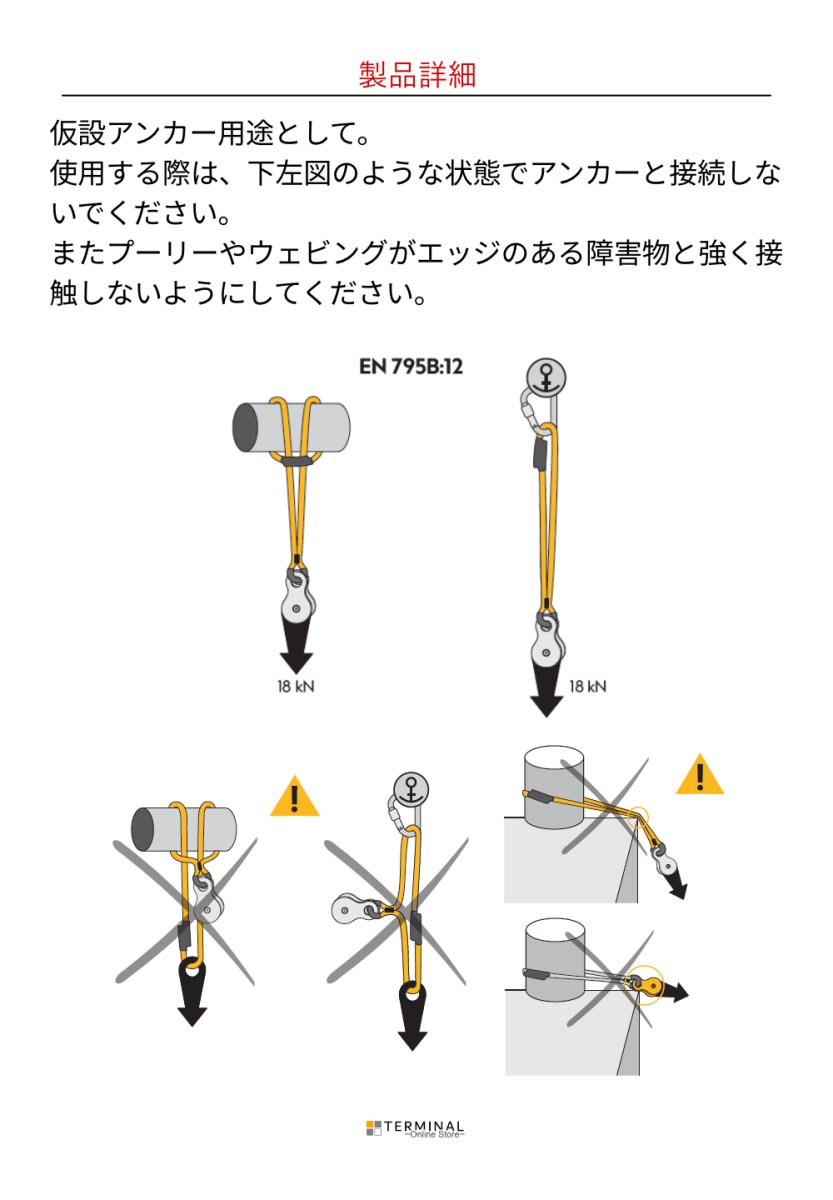 製品詳細

仮設アンカー用途として。
使用する際は、下左図のような状態でアンカーと接続しないでください。
またプーリーやウェビングがエッジのある障害物と強く接触しないようにしてください。

EN 795B:12

18 kN

18 kN

TERMINAL
~Online Store~