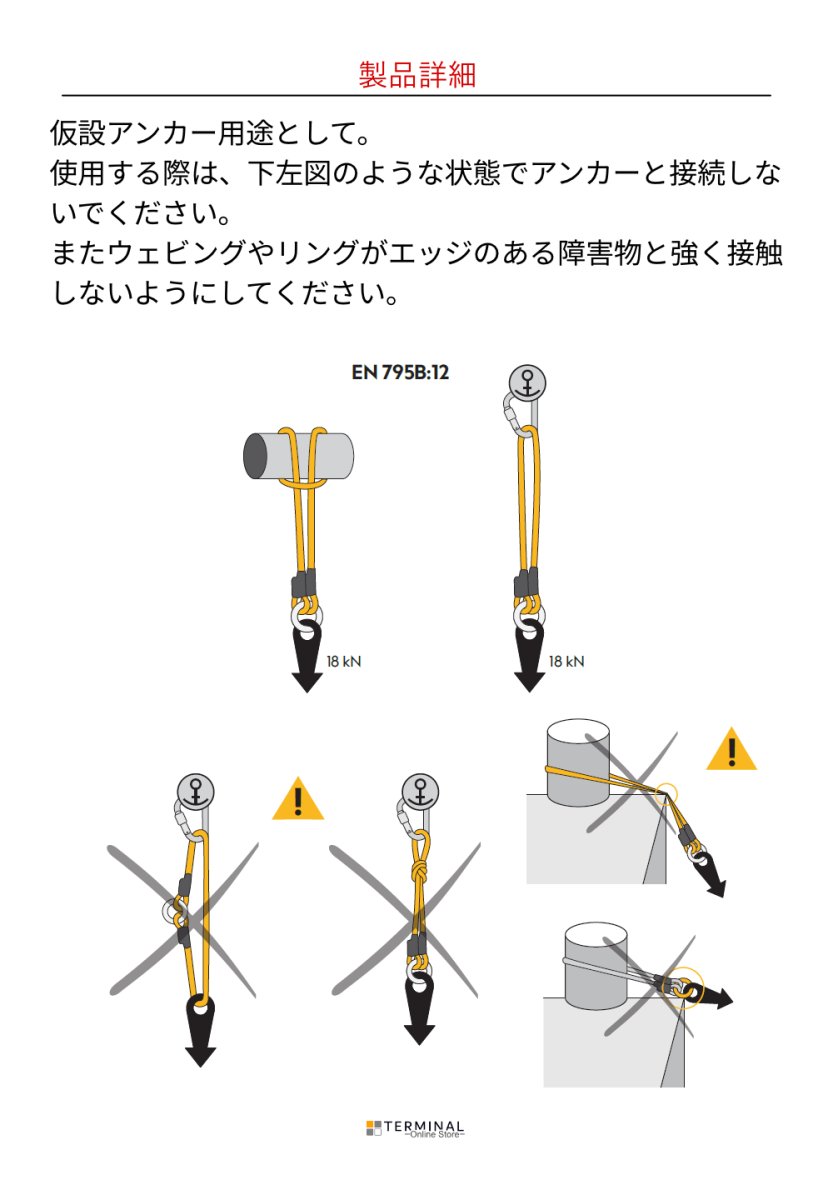 製品詳細

仮設アンカー用途として。
使用する際は、下左図のような状態でアンカーと接続しないでください。
またウェビングやリングがエッジのある障害物と強く接触しないようにしてください。

EN 795B:12

18 kN

18 kN

TERMINAL
~Online Store~