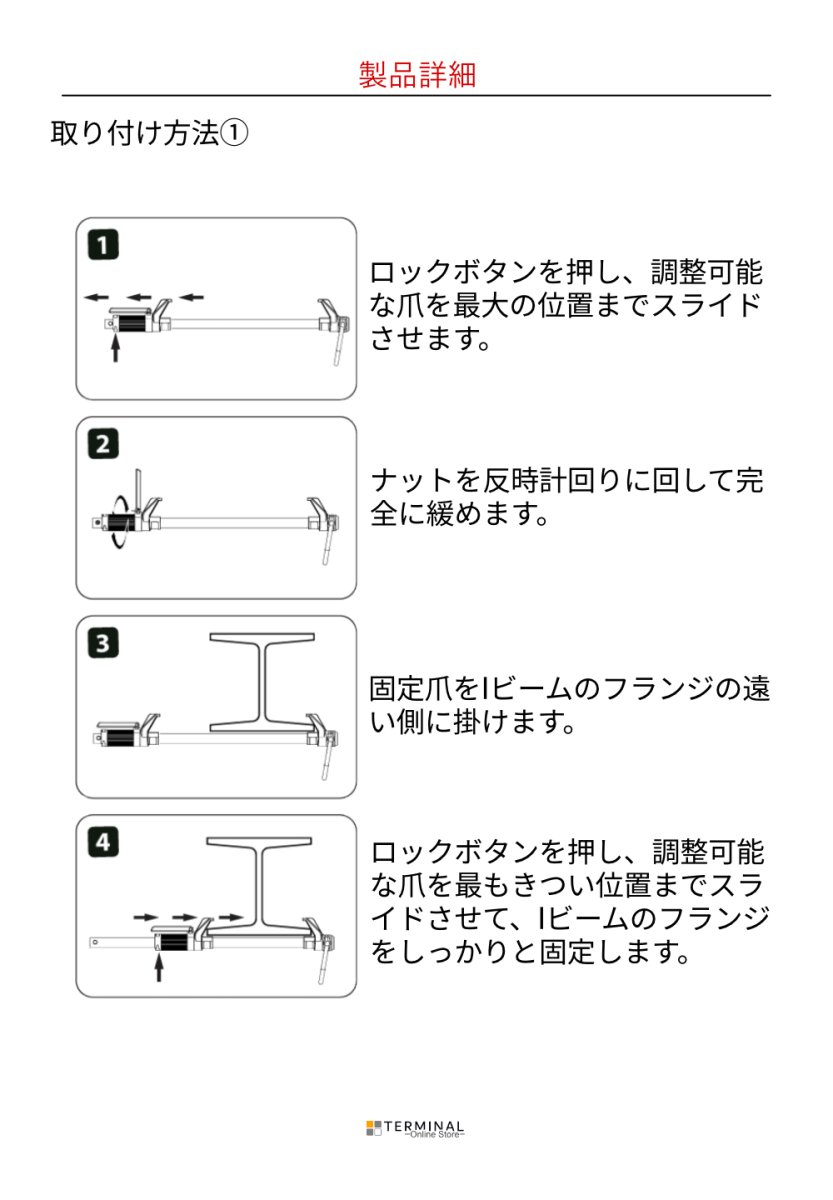 製品詳細

取り付け方法①

1

ロックボタンを押し、調整可能な爪を最大の位置までスライドさせます。

2

ナットを反時計回りに回して完全に緩めます。

3

固定爪をIビームのフランジの遠い側に掛けます。

4

ロックボタンを押し、調整可能な爪を最もきつい位置までスライドさせて、Iビームのフランジをしっかりと固定します。

TERMINAL
~Online Store~