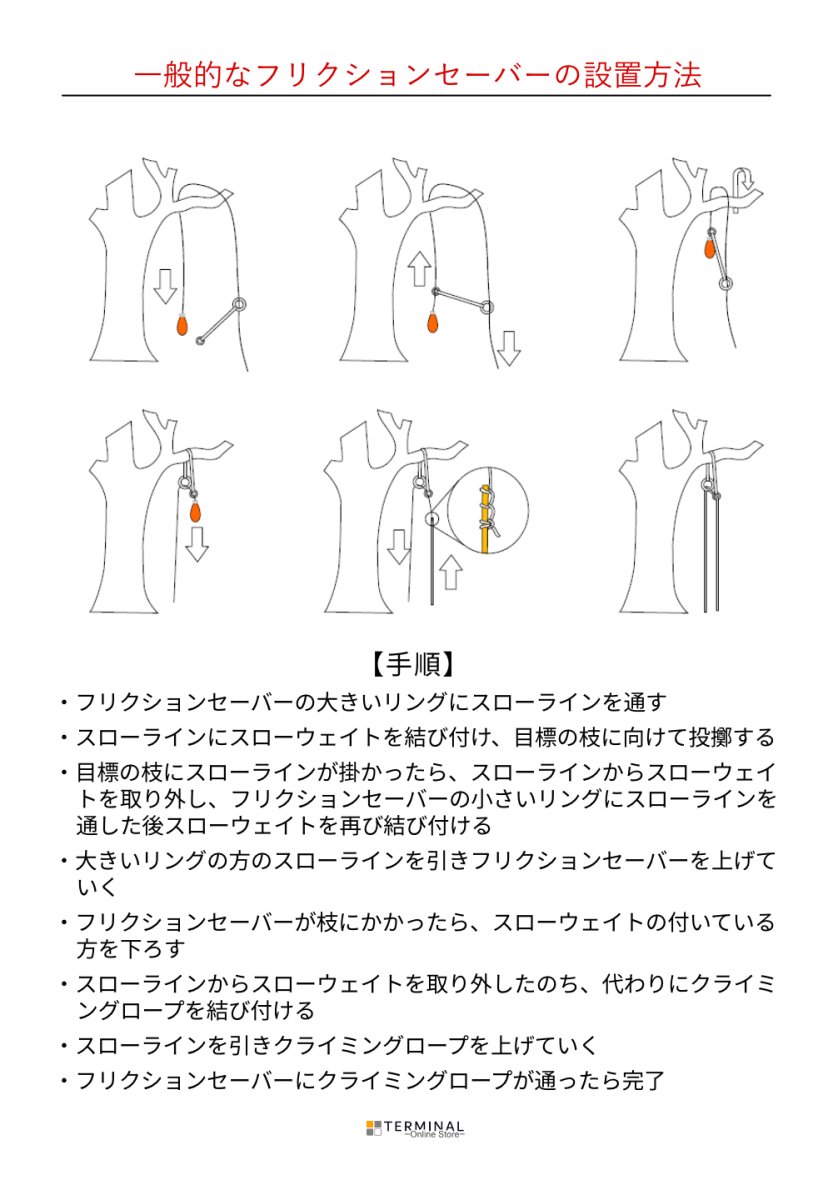 一般的なフリクションセーバーの設置方法

【手順】

・フリクションセーバーの大きいリングにスローラインを通す

・スローラインにスローウェイトを結び付け、目標の枝に向けて投擲する

・目標の枝にスローラインが掛かったら、スローラインからスローウェイトを取り外し、フリクションセーバーの小さいリングにスローラインを通した後スローウェイトを再び結び付ける

・大きいリングの方のスローラインを引きフリクションセーバーを上げていく

・フリクションセーバーが枝にかかったら、スローウェイトの付いている方を下ろす

・スローラインからスローウェイトを取り外したのち、代わりにクライミングロープを結び付ける

・スローラインを引きクライミングロープを上げていく

・フリクションセーバーにクライミングロープが通ったら完了

TERMINAL
~Online Store~