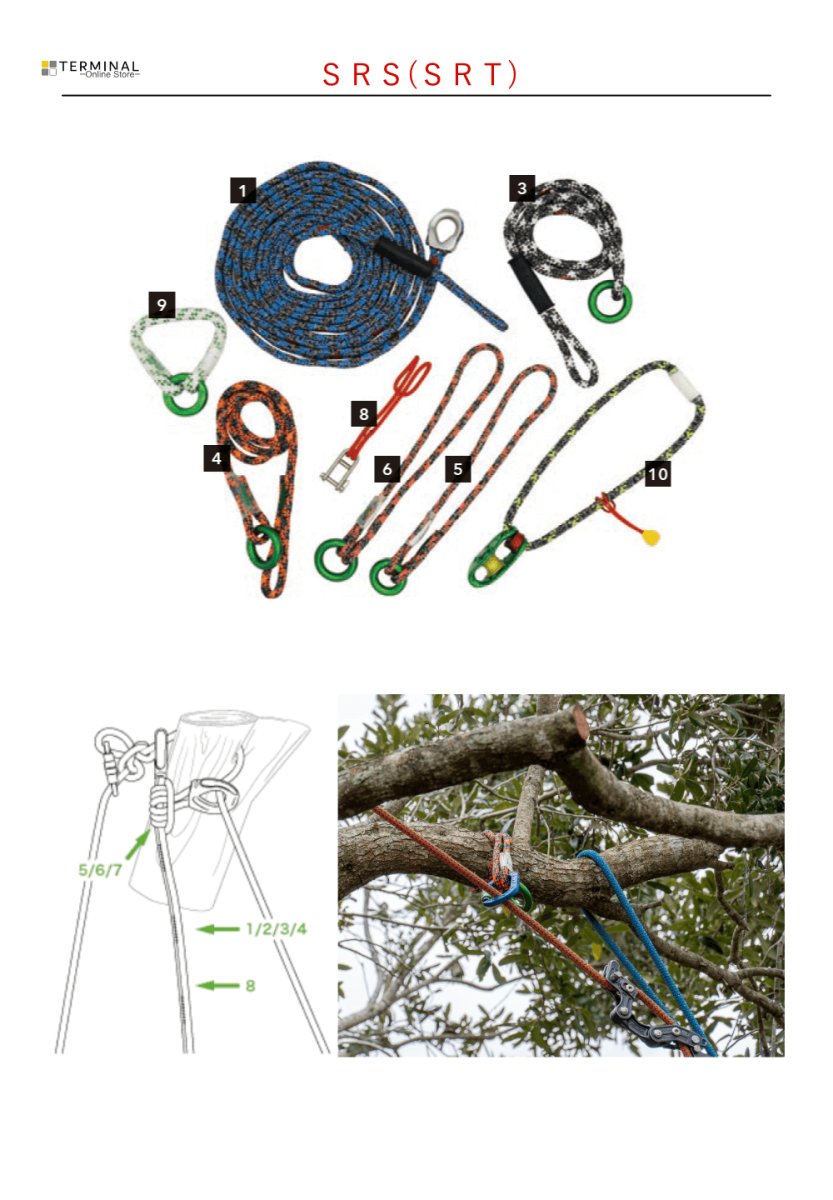 TERMINAL
—Online Store—

SRS(SRT)

1

3

9

8

4

6

5

10

5/6/7

1/2/3/4

8