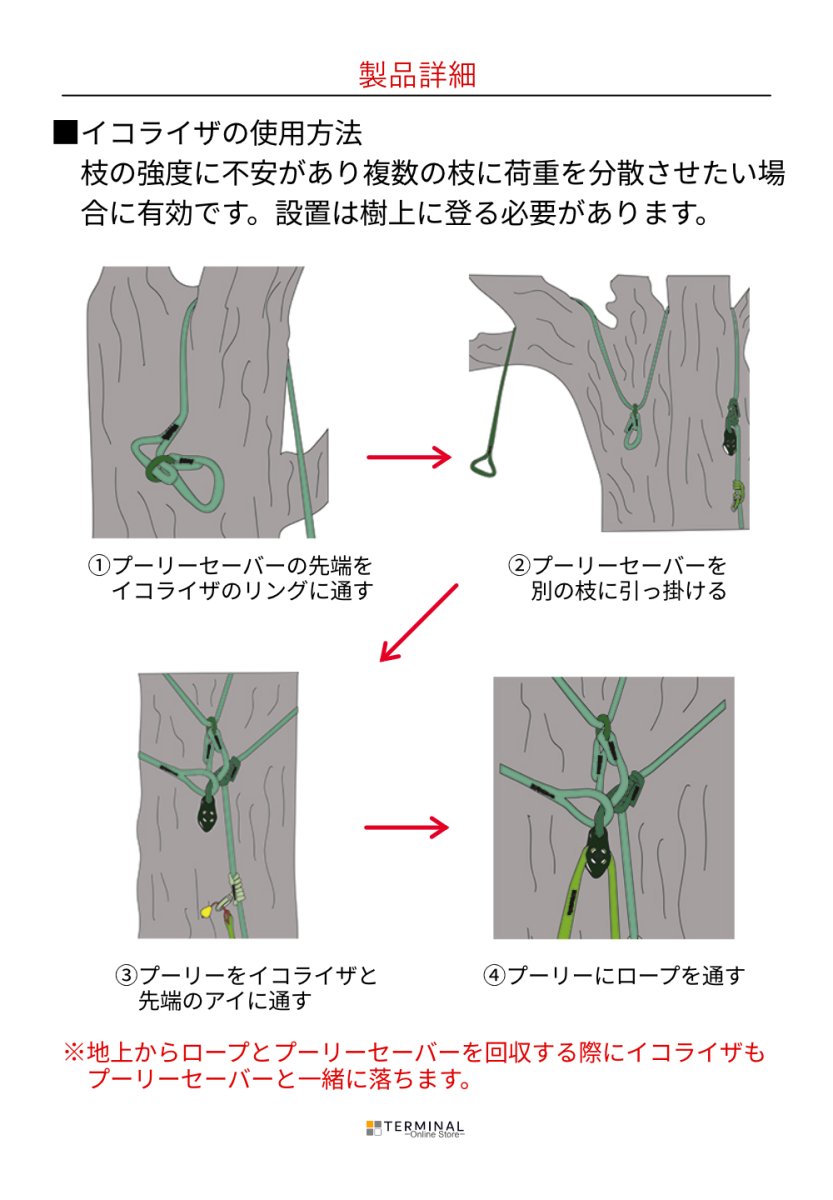 製品詳細

■イコライザの使用方法
枝の強度に不安があり複数の枝に荷重を分散させたい場合に有効です。設置は樹上に登る必要があります。

①プーリーセーバーの先端をイコライザのリングに通す

②プーリーセーバーを別の枝に引っ掛ける

③プーリーをイコライザと先端のアイに通す

④プーリーにロープを通す

※地上からロープとプーリーセーバーを回収する際にイコライザもプーリーセーバーと一緒に落ちます。

TERMINAL
~Online Store~