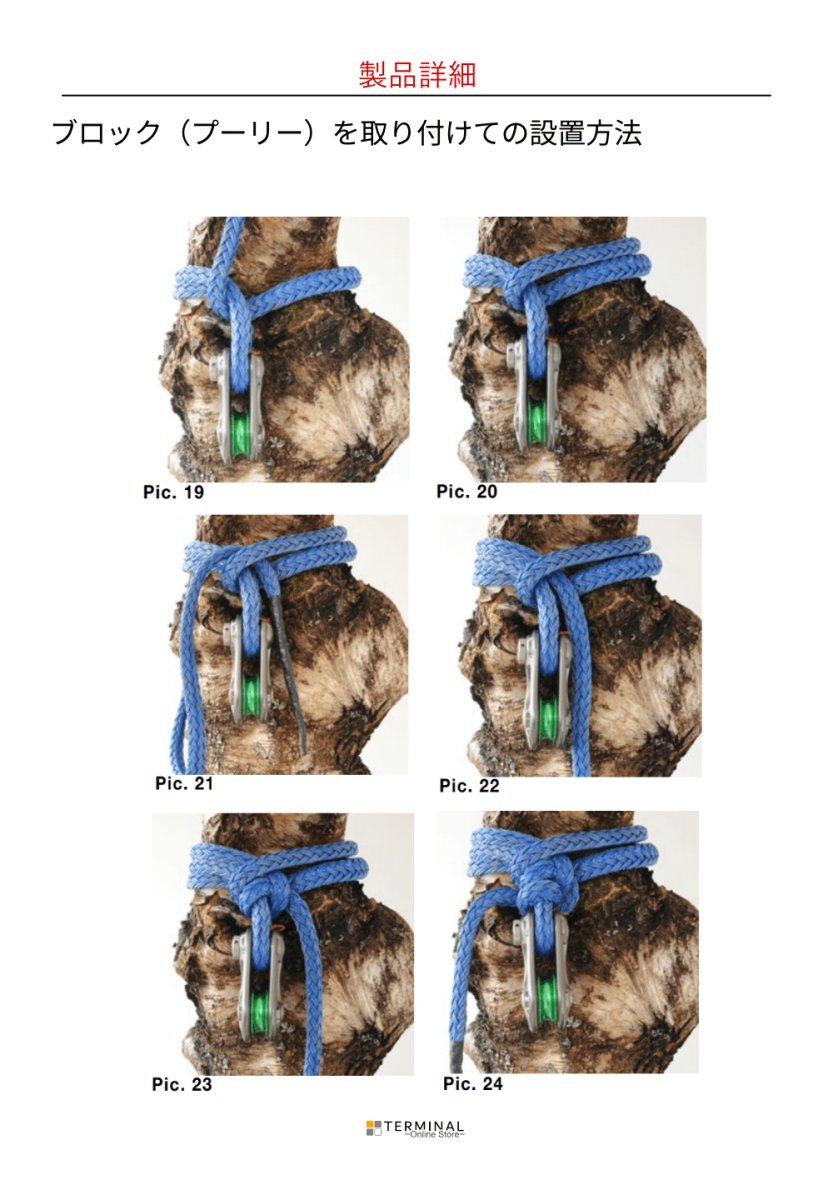 製品詳細

ブロック（プーリー）を取り付けての設置方法

Pic. 19

Pic. 20

Pic. 21

Pic. 22

Pic. 23

Pic. 24

TERMINAL
~Online Store~