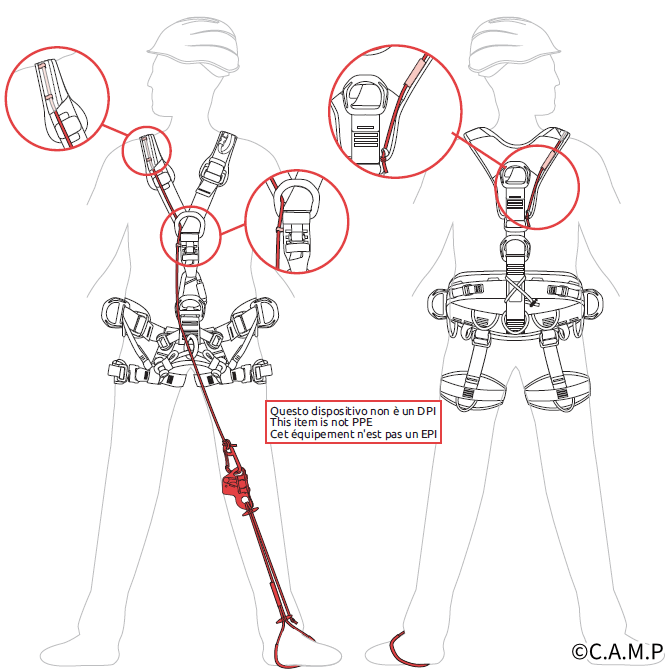 Questo dispositivo non è un DPI
This item is not PPE
Cet équipement n'est pas un EPI

©C.A.M.P