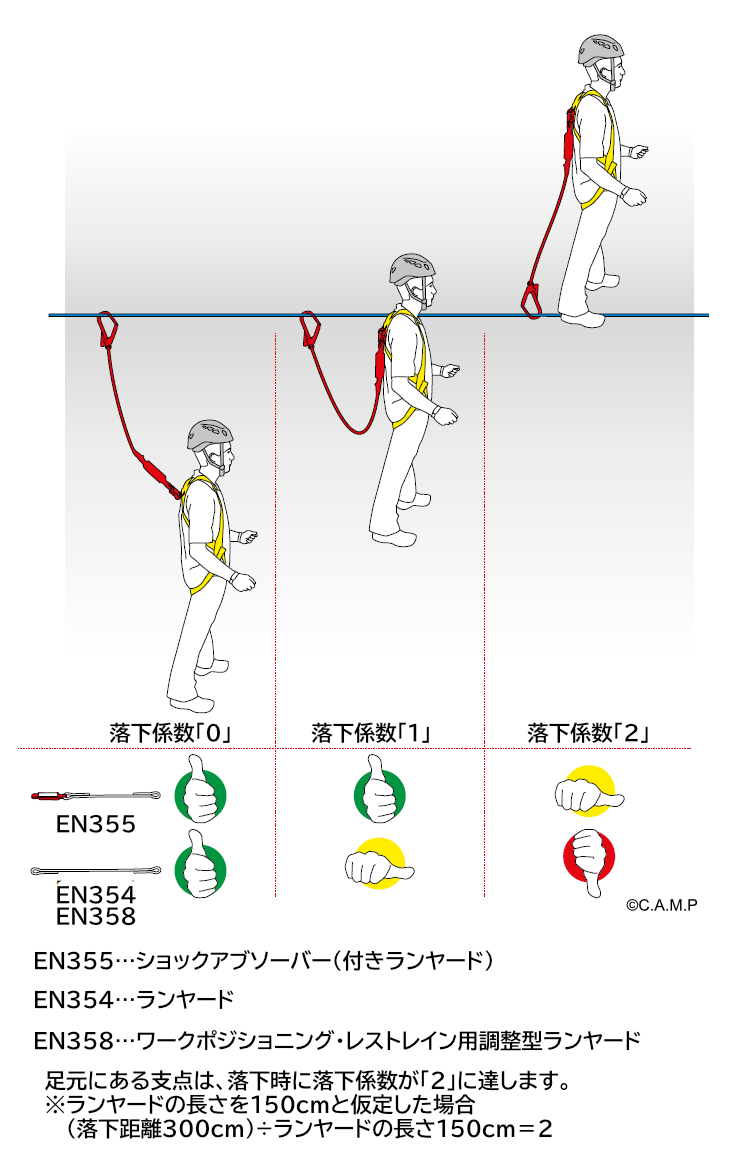 落下係数「0」

落下係数「1」

落下係数「2」

EN355

EN354
EN358

©C.A.M.P

EN355…ショックアブソーバー(付きランヤード)

EN354…ランヤード

EN358…ワークポジショニング・レストレイン用調整型ランヤード

足元にある支点は、落下時に落下係数が「2」に達します。
※ランヤードの長さを150cmと仮定した場合
(落下距離300cm)÷ランヤードの長さ150cm＝2