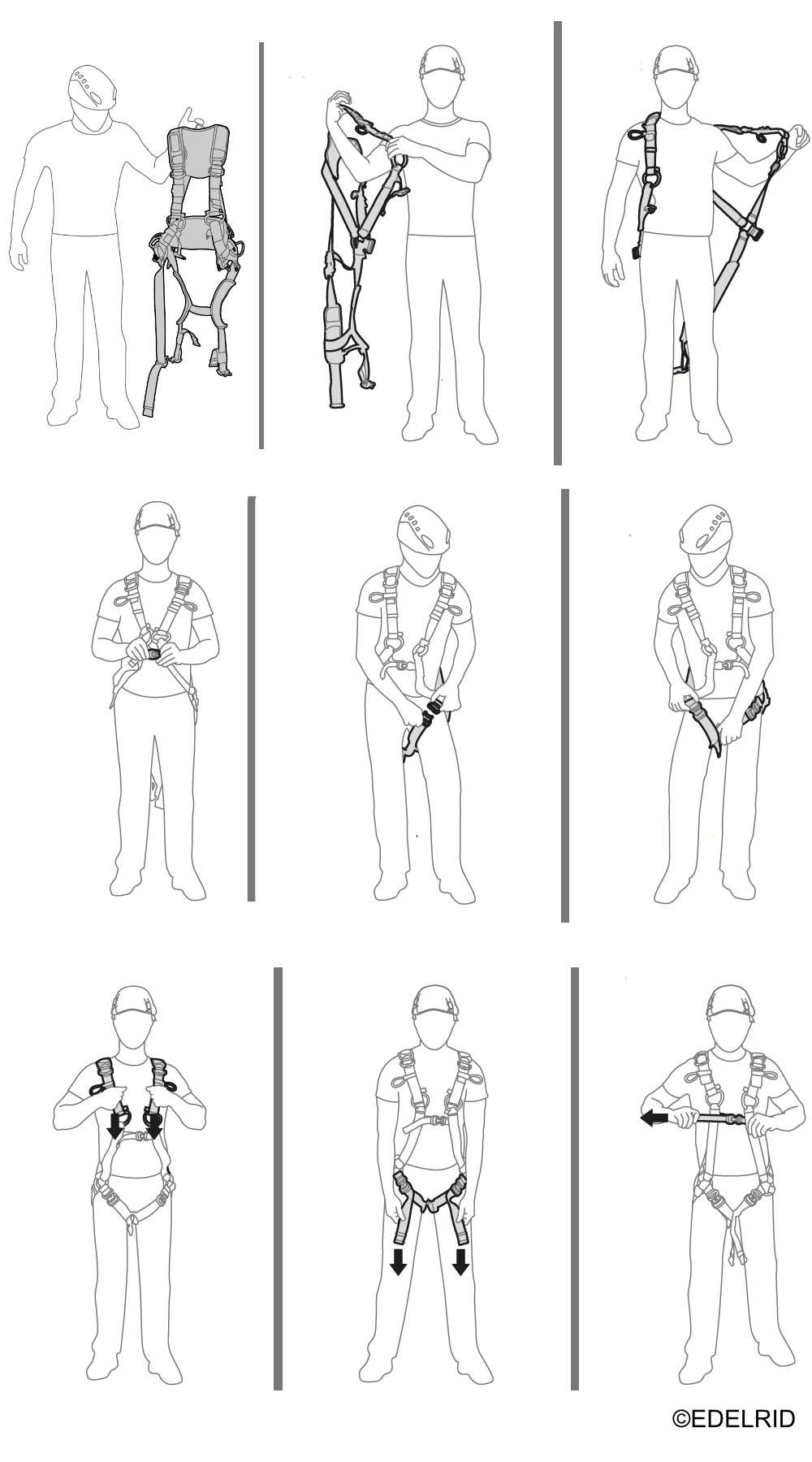 ©EDELRID