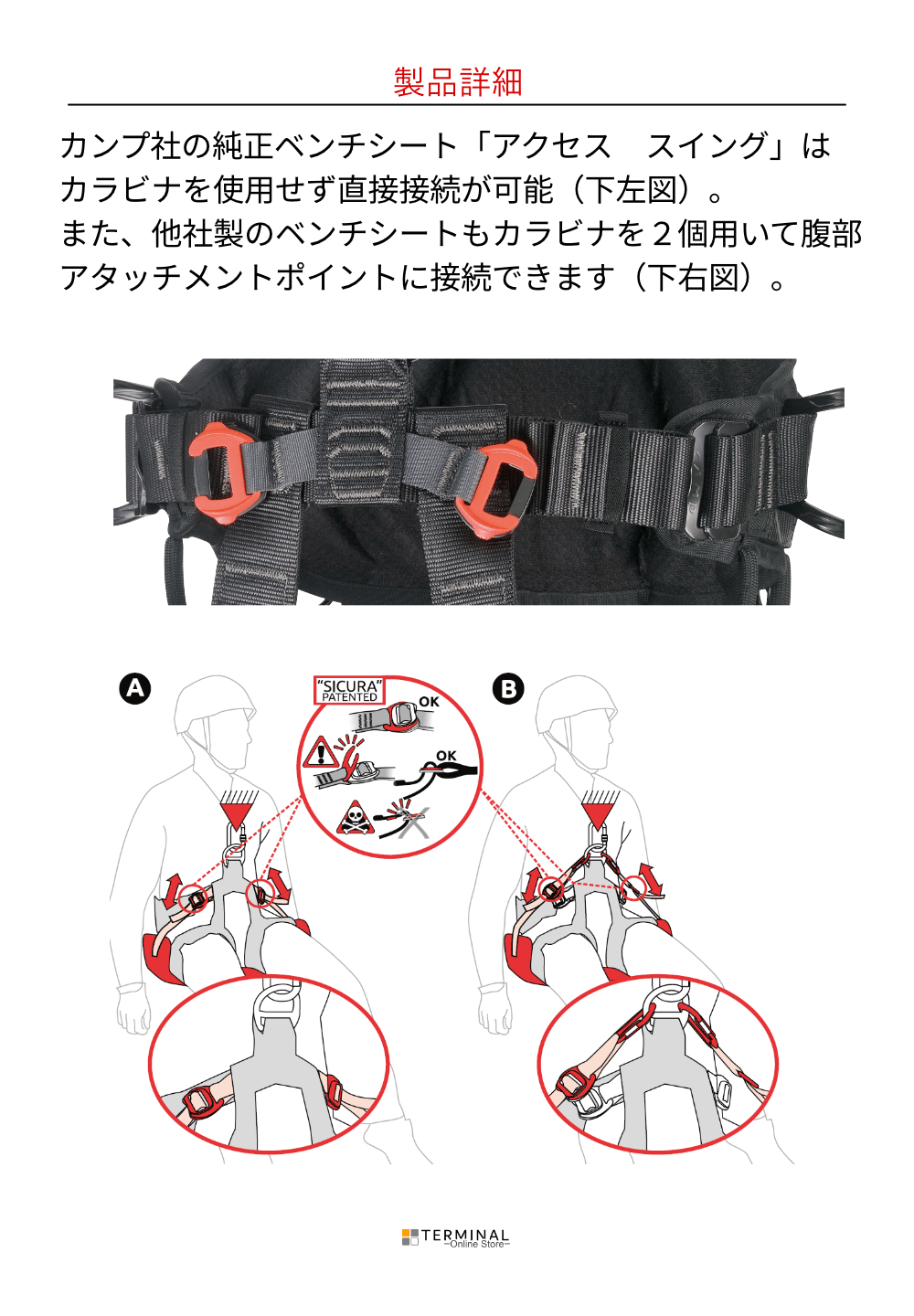 製品詳細

カンプ社の純正ベンチシート「アクセス　スイング」はカラビナを使用せず直接接続が可能（下左図）。
また、他社製のベンチシートもカラビナを２個用いて腹部アタッチメントポイントに接続できます（下右図）。

A

"SICURA" PATENTED

OK

OK

B

TERMINAL
–Online Store–