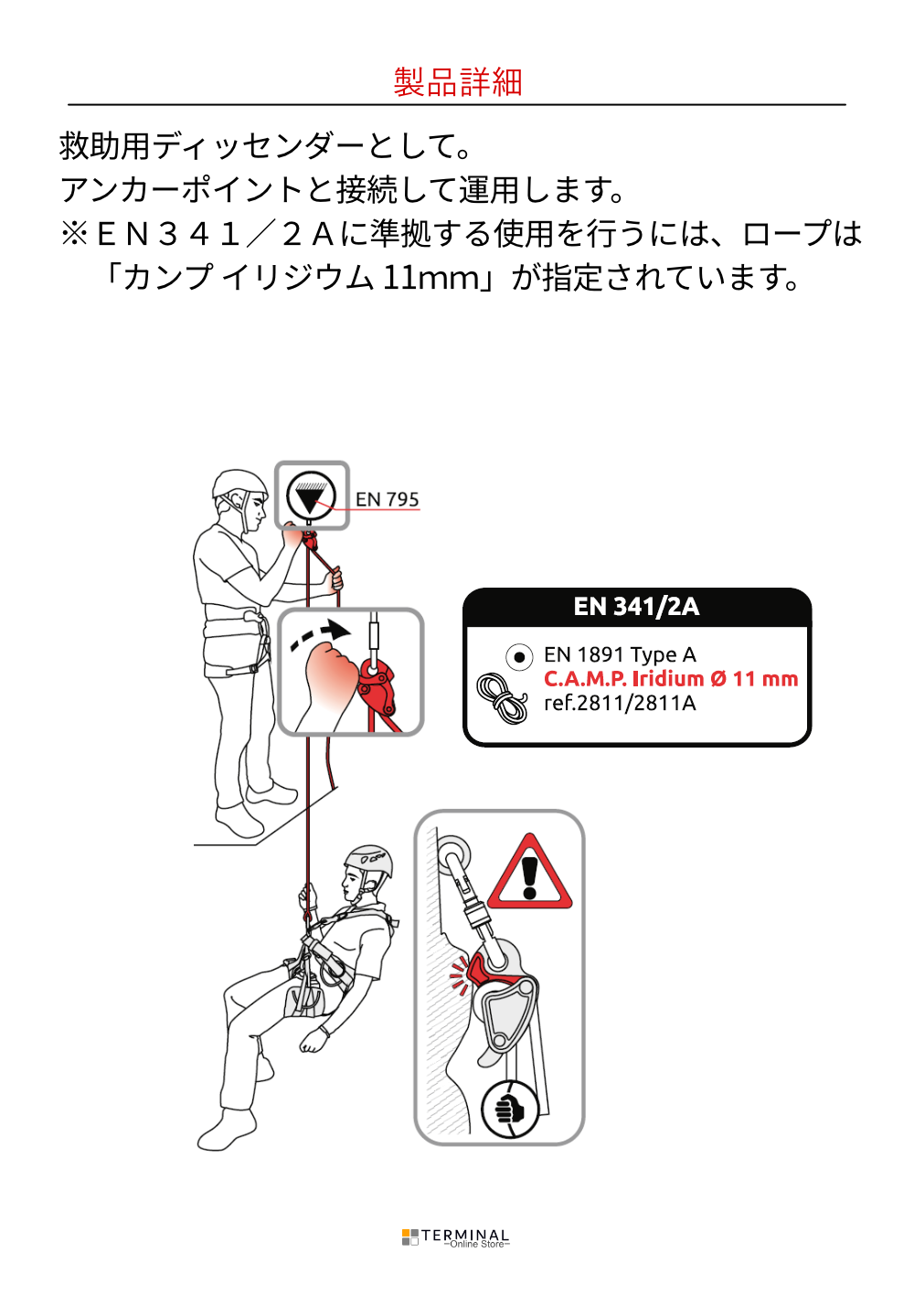 製品詳細

救助用ディッセンダーとして。
アンカーポイントと接続して運用します。
※ＥＮ３４１／２Ａに準拠する使用を行うには、ロープは「カンプ イリジウム 11mm」が指定されています。

EN 795

EN 341/2A

EN 1891 Type A
C.A.M.P. Iridium Ø 11 mm
ref.2811/2811A

TERMINAL
Online Store